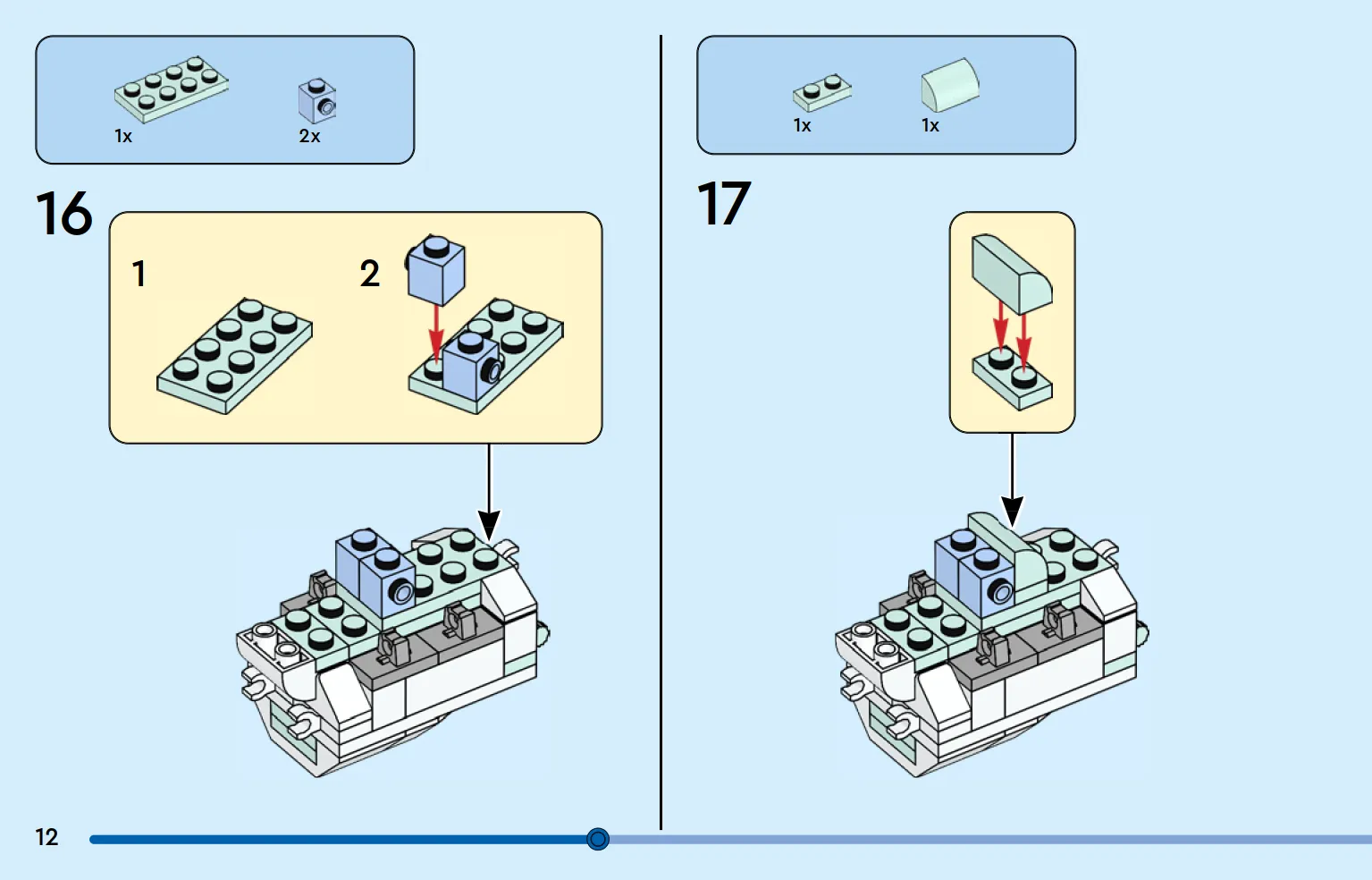 1x 2x

16

1

2

1x 1x

17

12