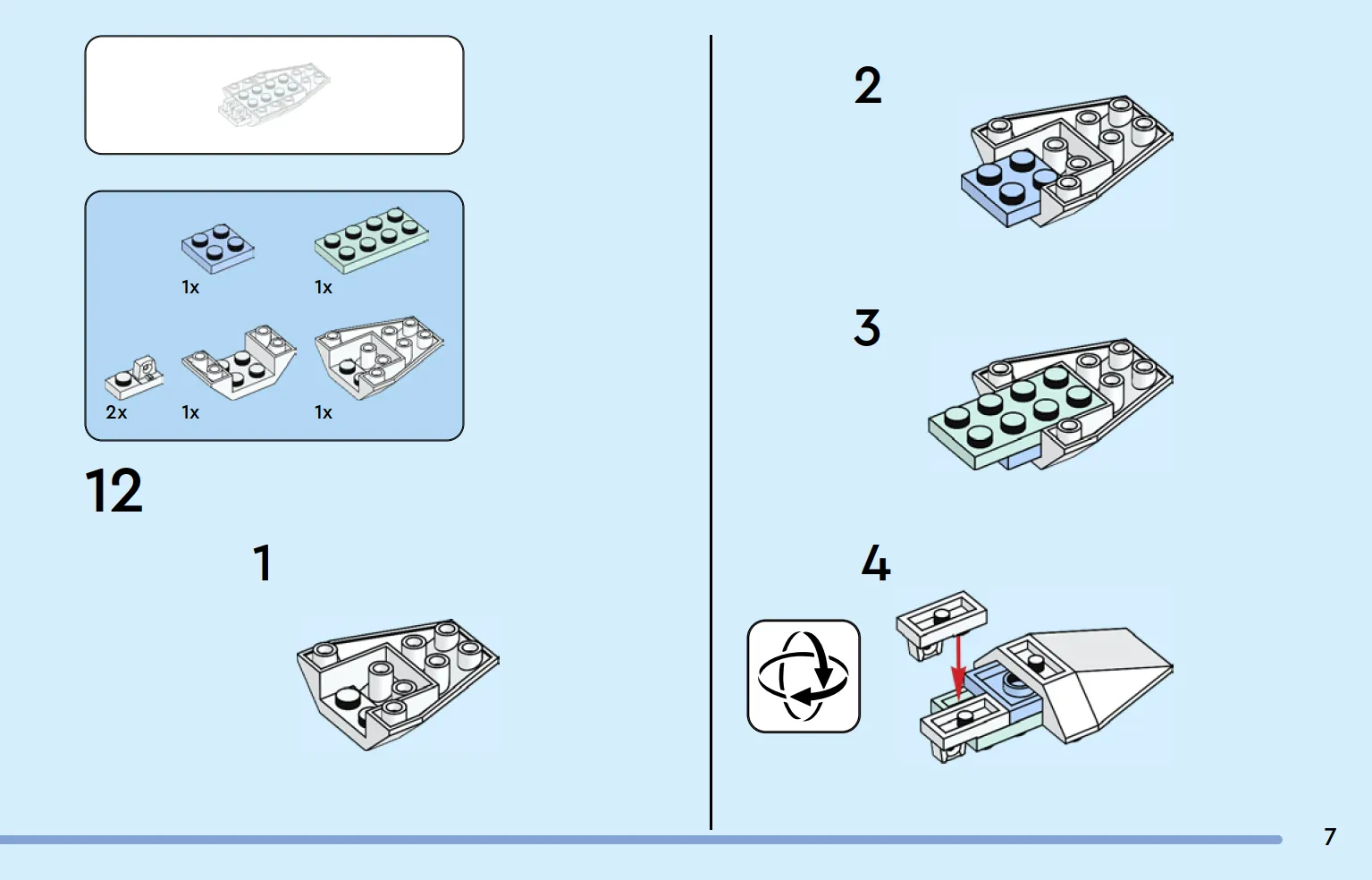 1x
1x
2x
1x
1x

12

1

2

3

4

7