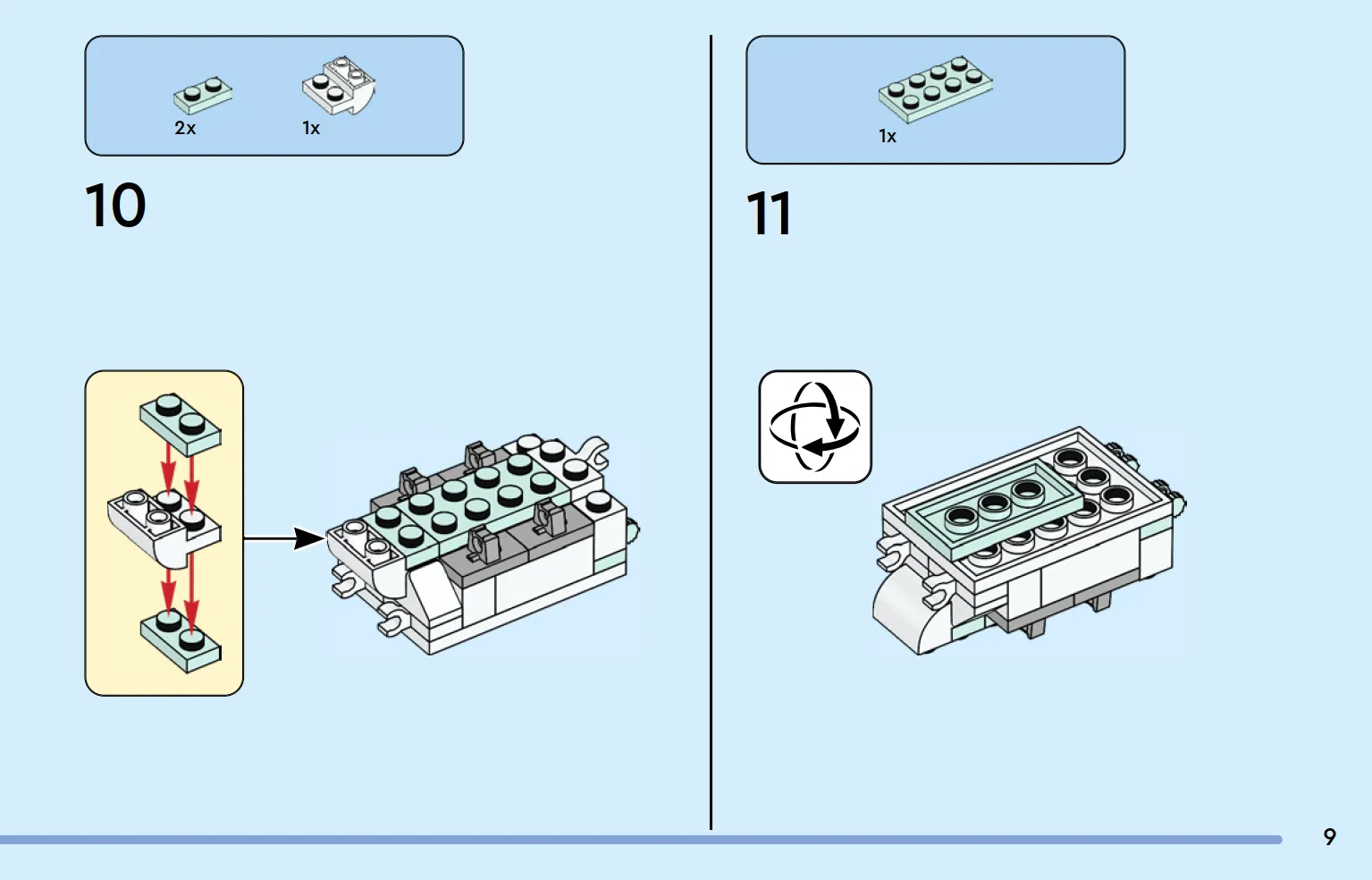 2x

1x

10

1x

11

9