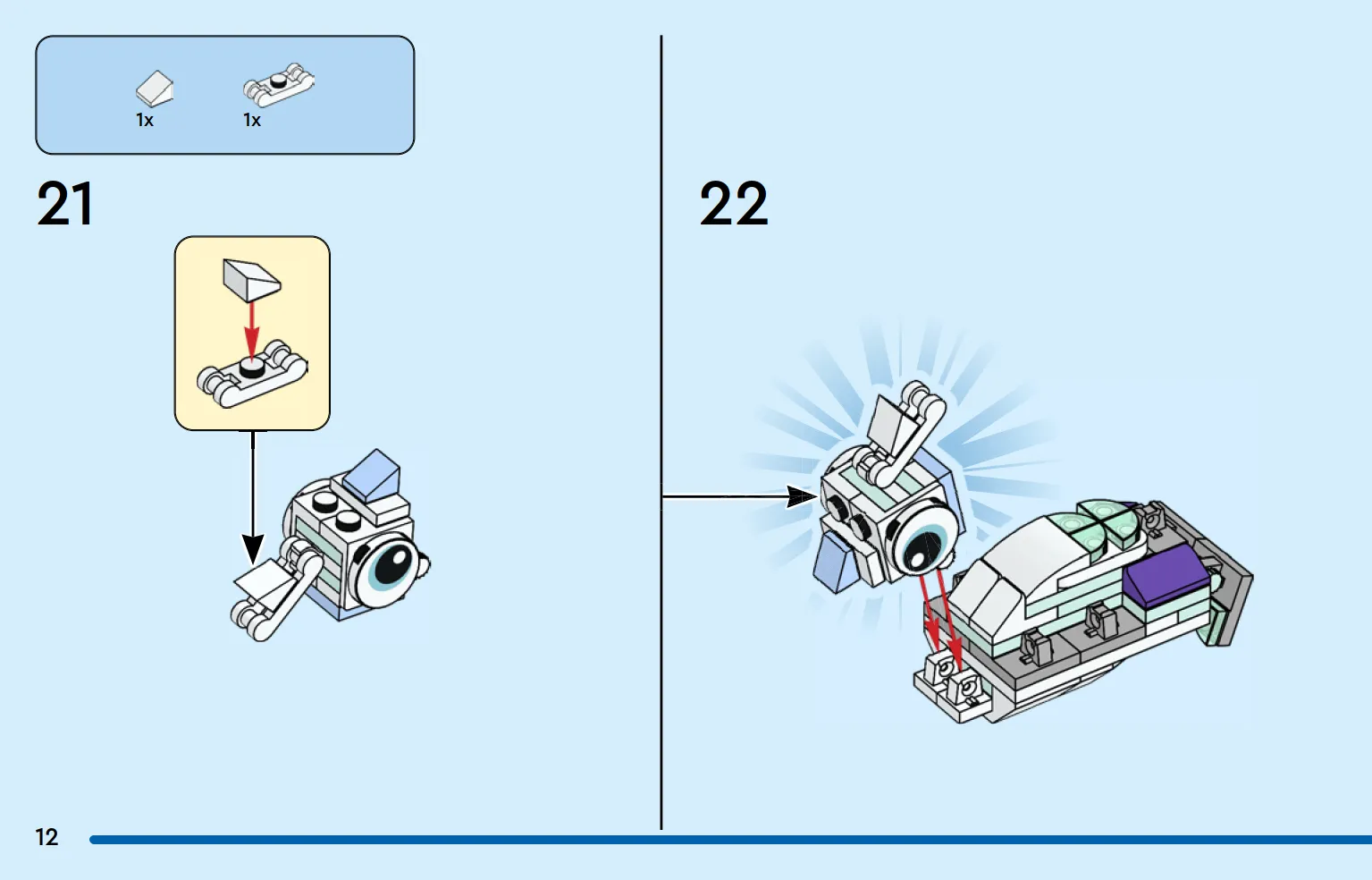 1x
1x

21

22

12