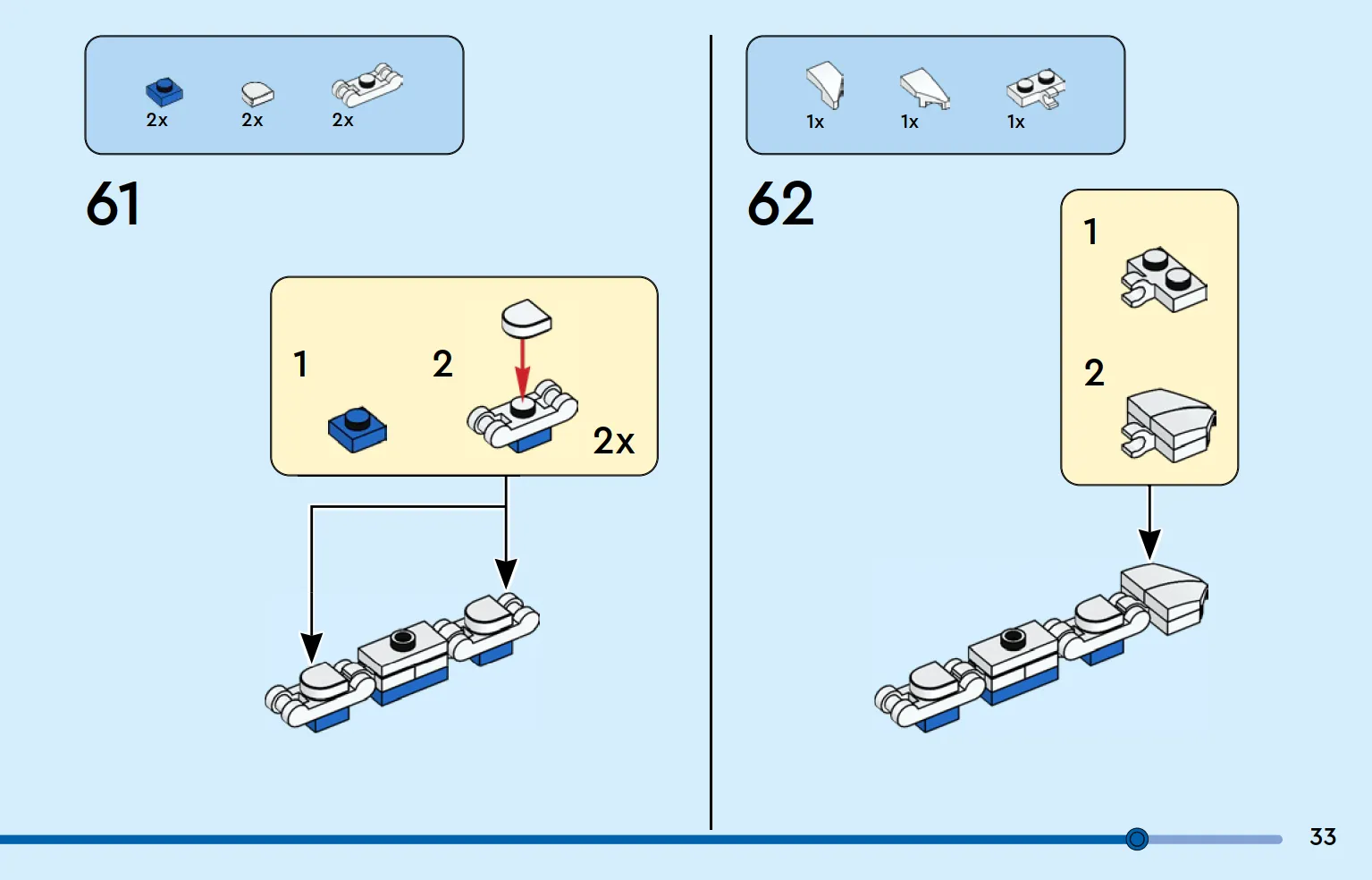 2x 2x 2x

61

1

2

2x

1x 1x 1x

62

1

2

33