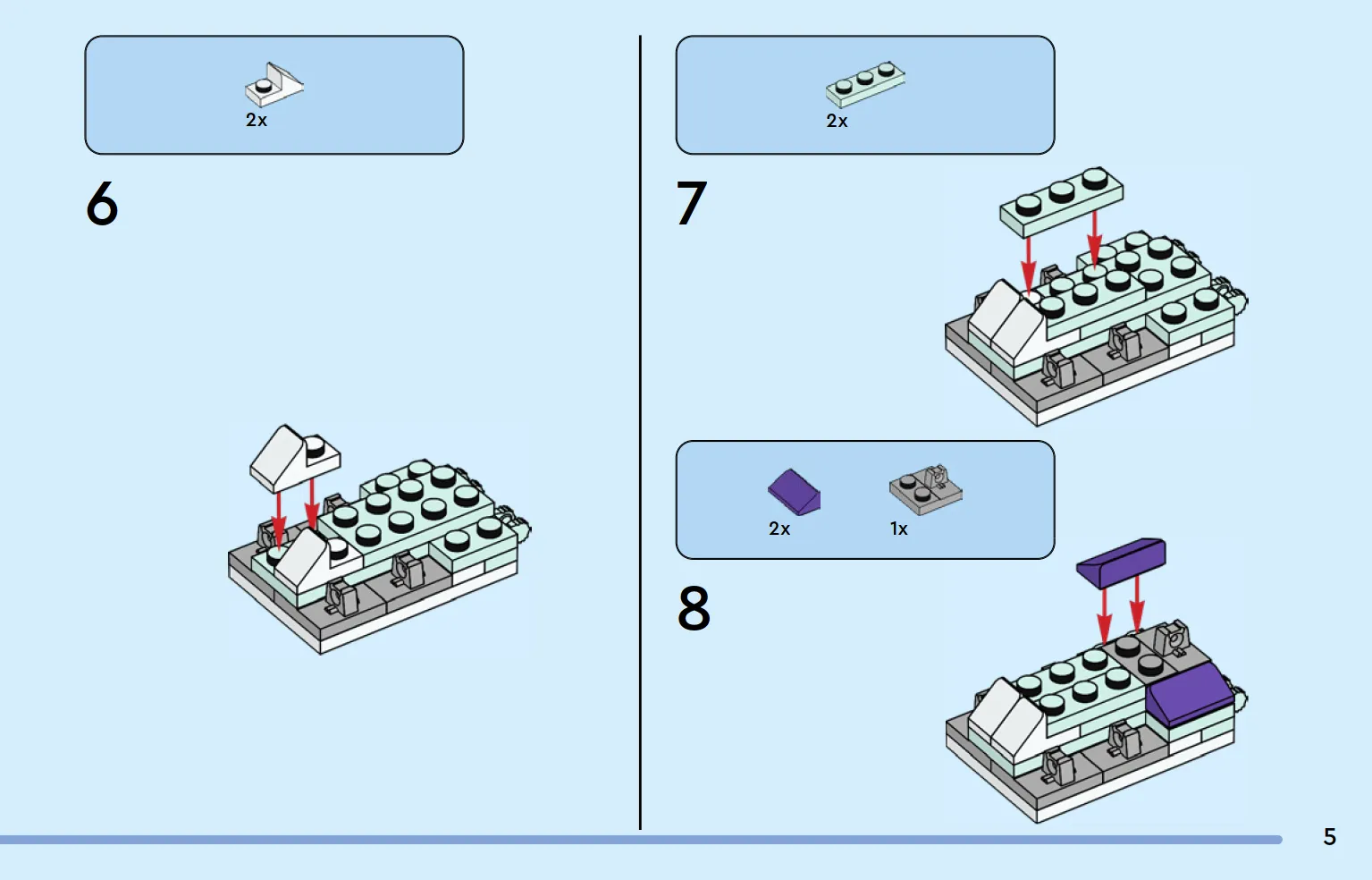 2x

6

2x

7

2x 1x

8

5