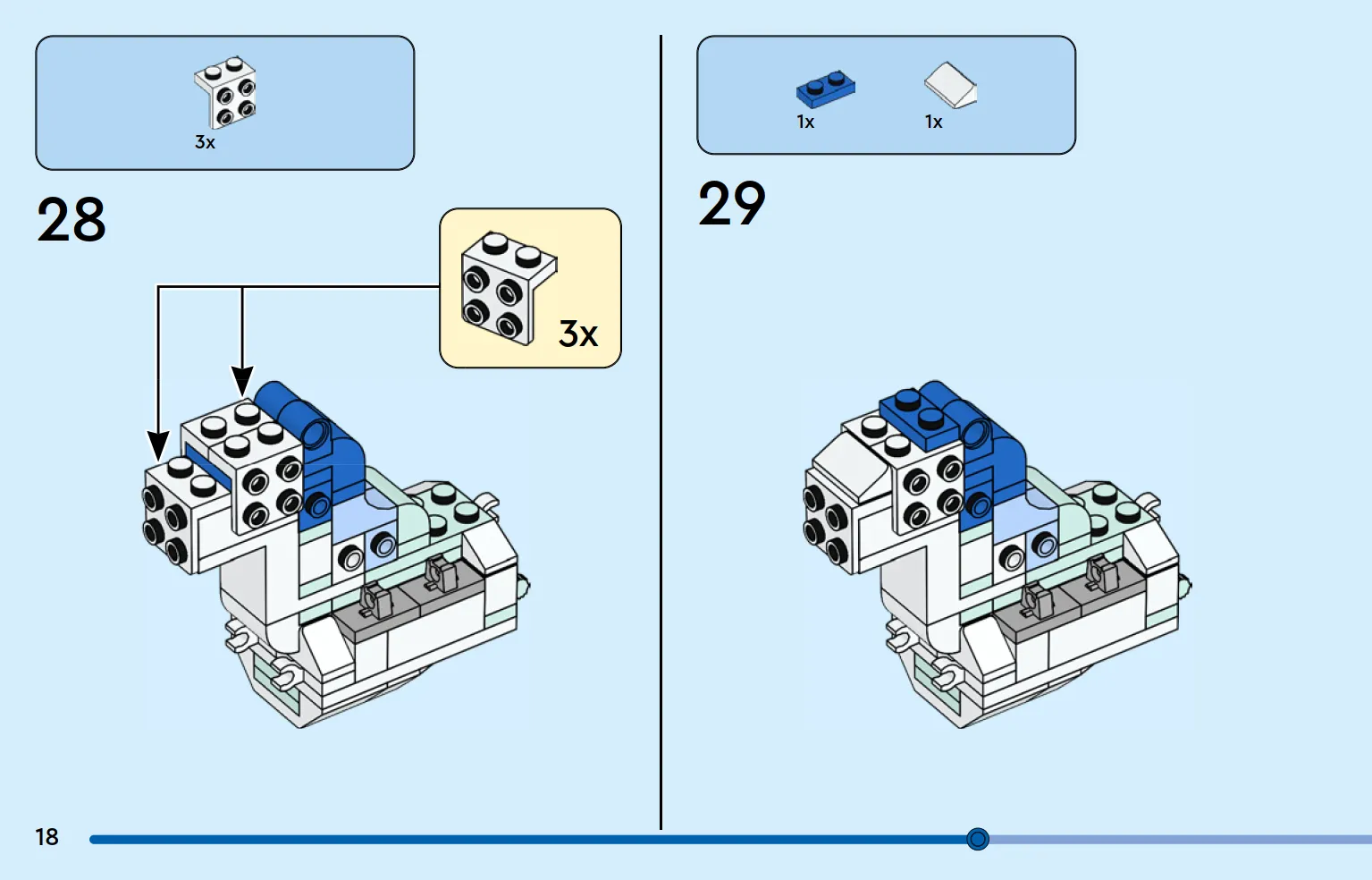 3x

28

3x

1x 1x

29

18