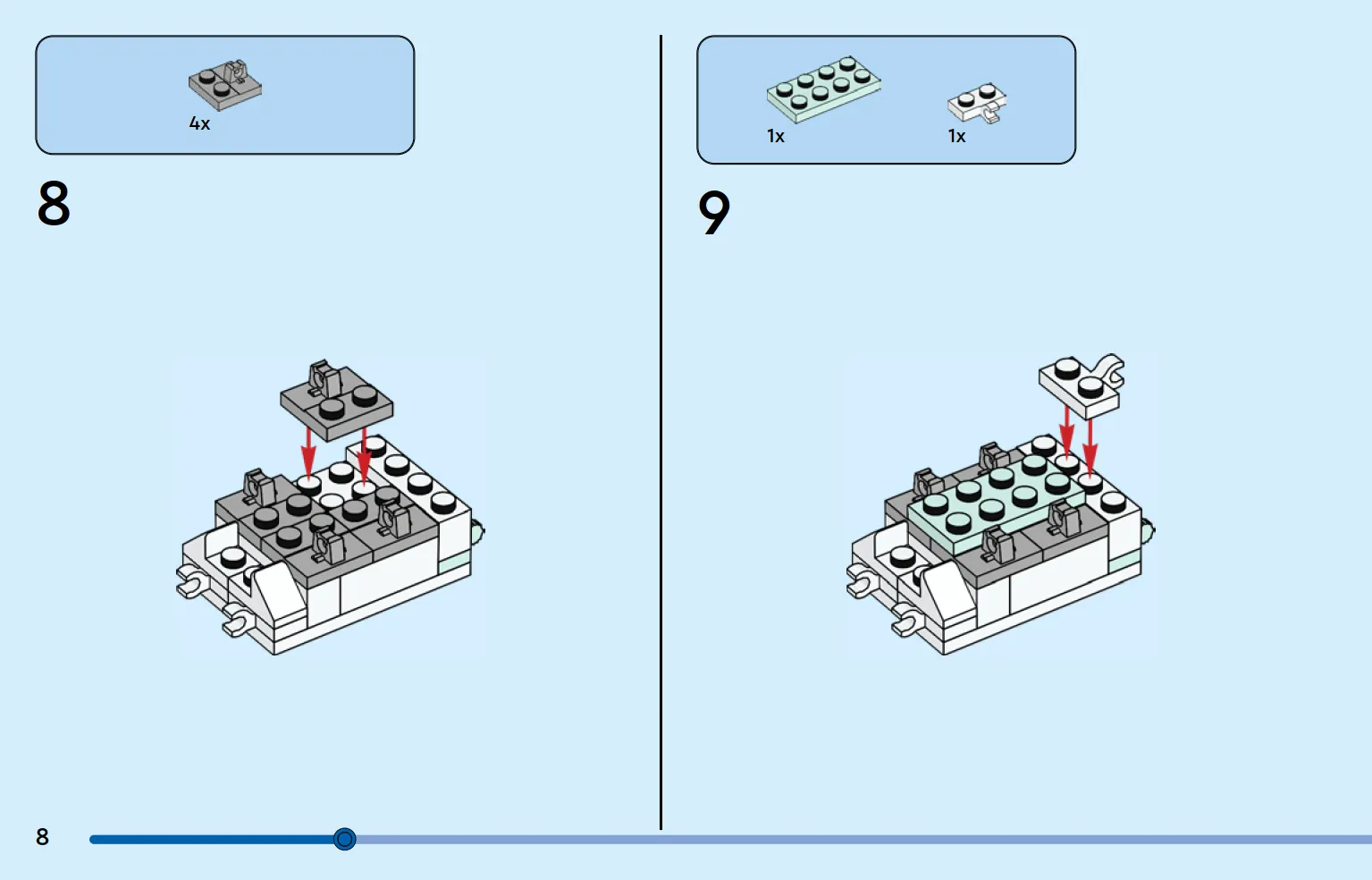 4x

8

1x

1x

9

8