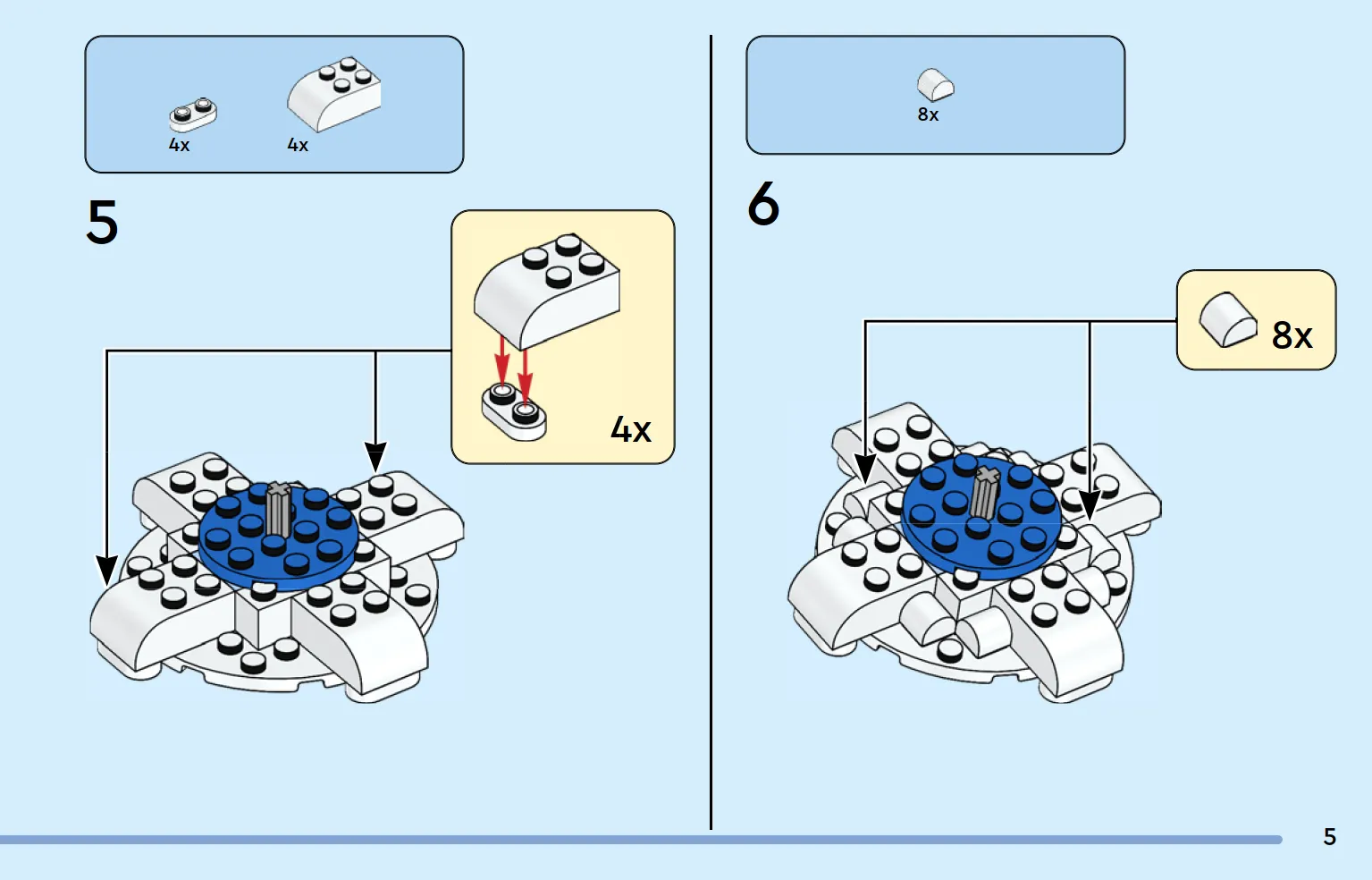 4x 4x

5

4x

8x

6

8x

5