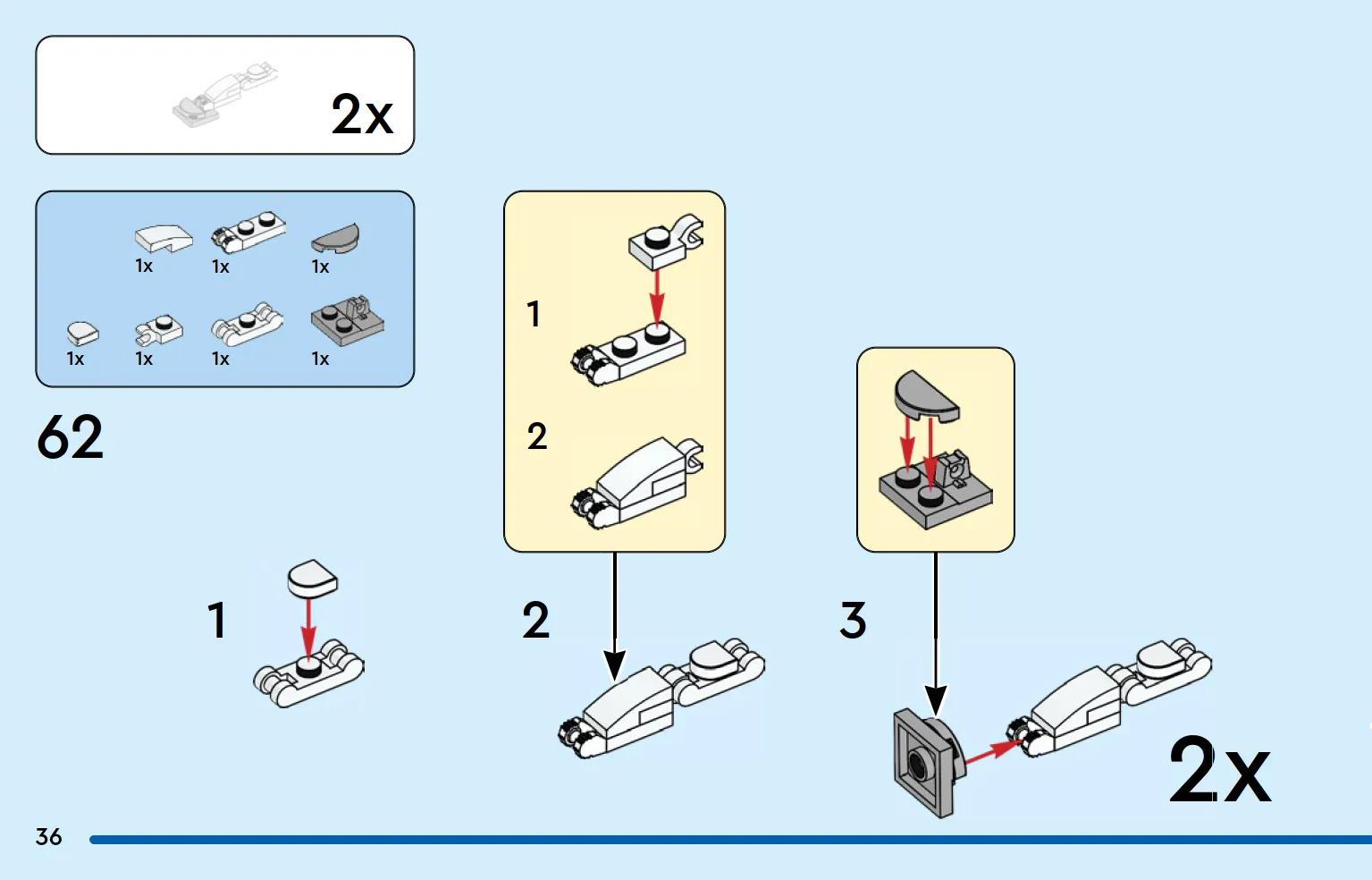 2x

1x 1x 1x
1x 1x 1x 1x

62

1

2

1

2

3

2x

36