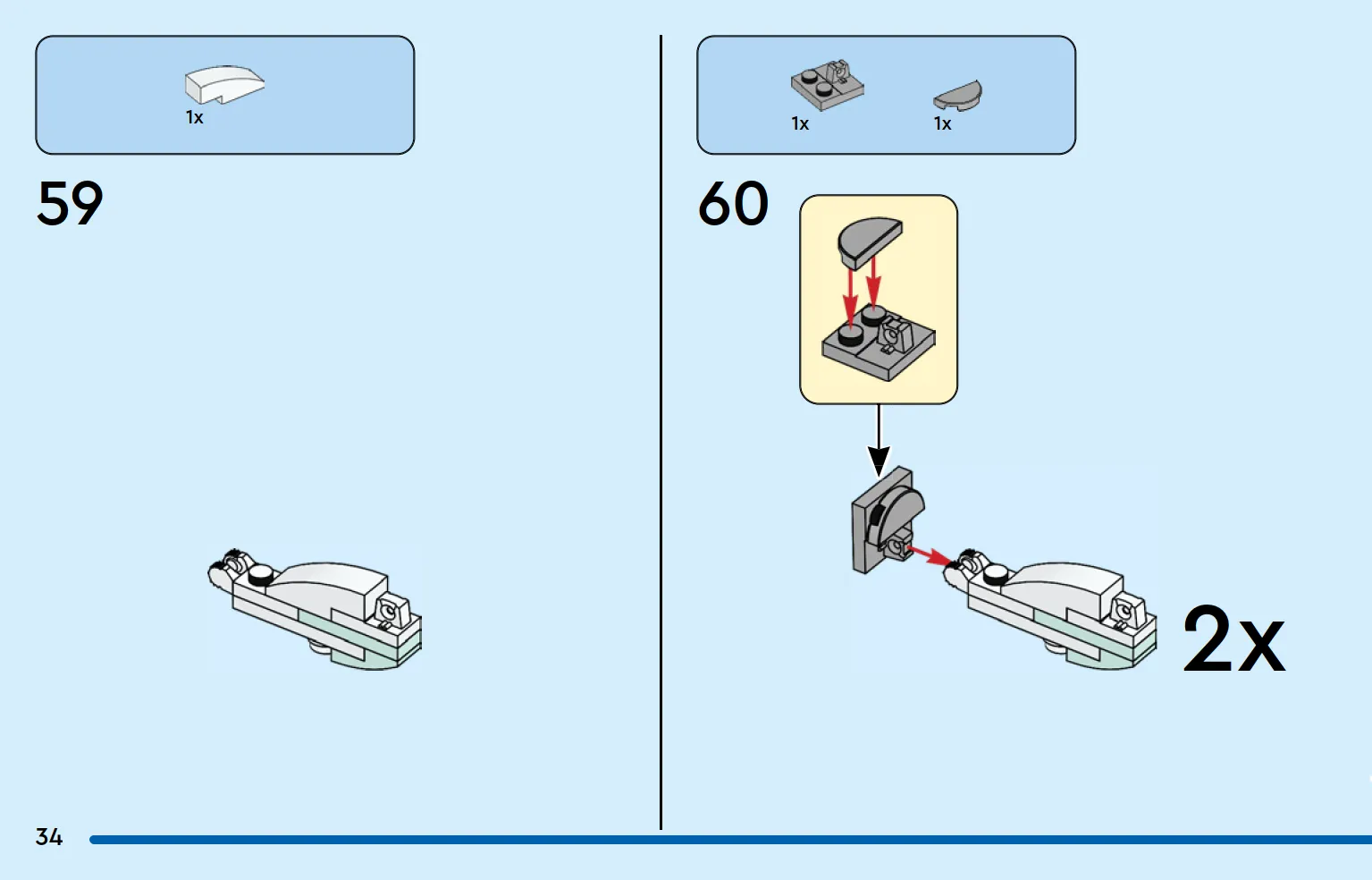 1x

59

1x

1x

60

2x

34