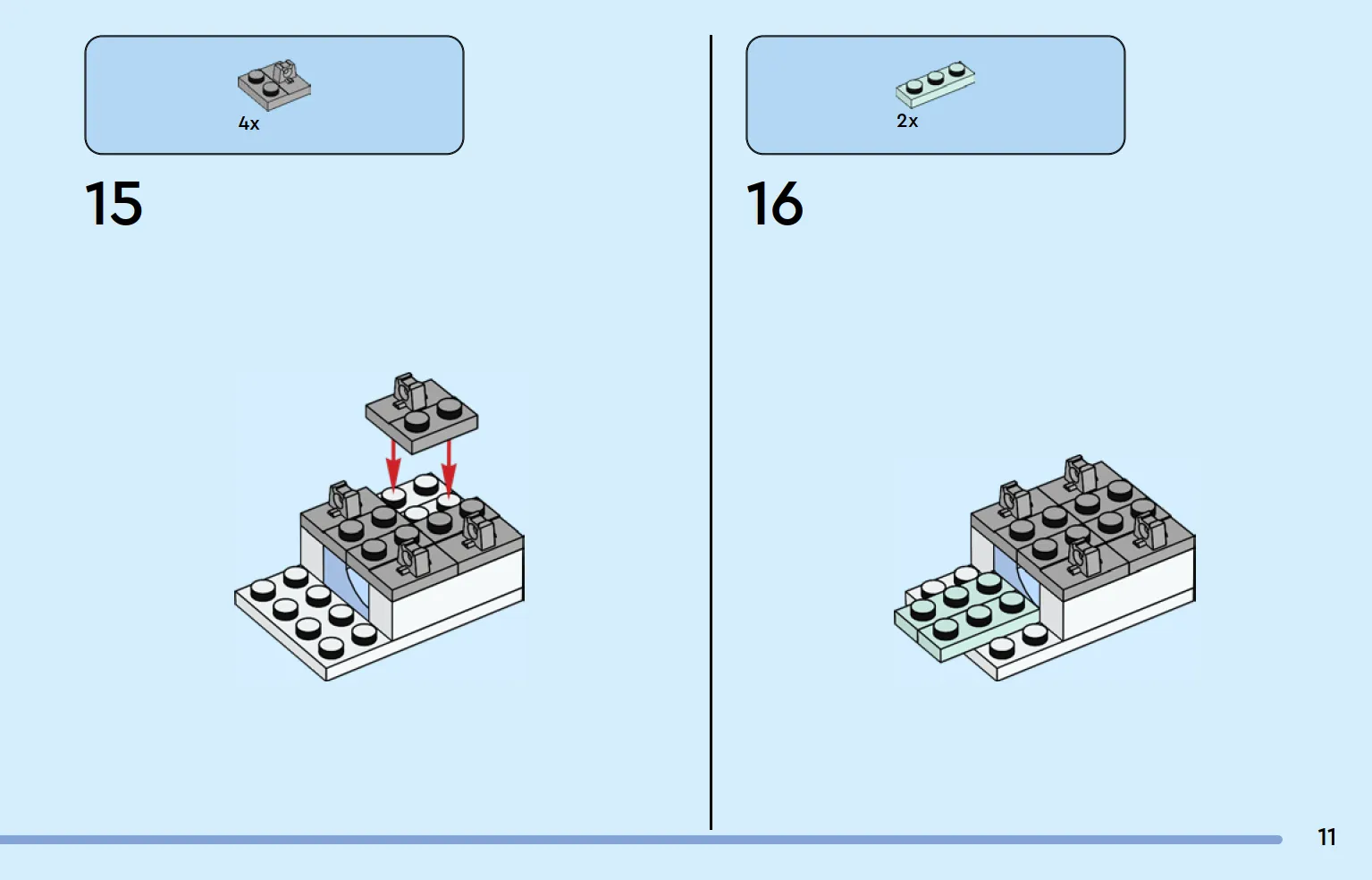 4x

15

2x

16

11