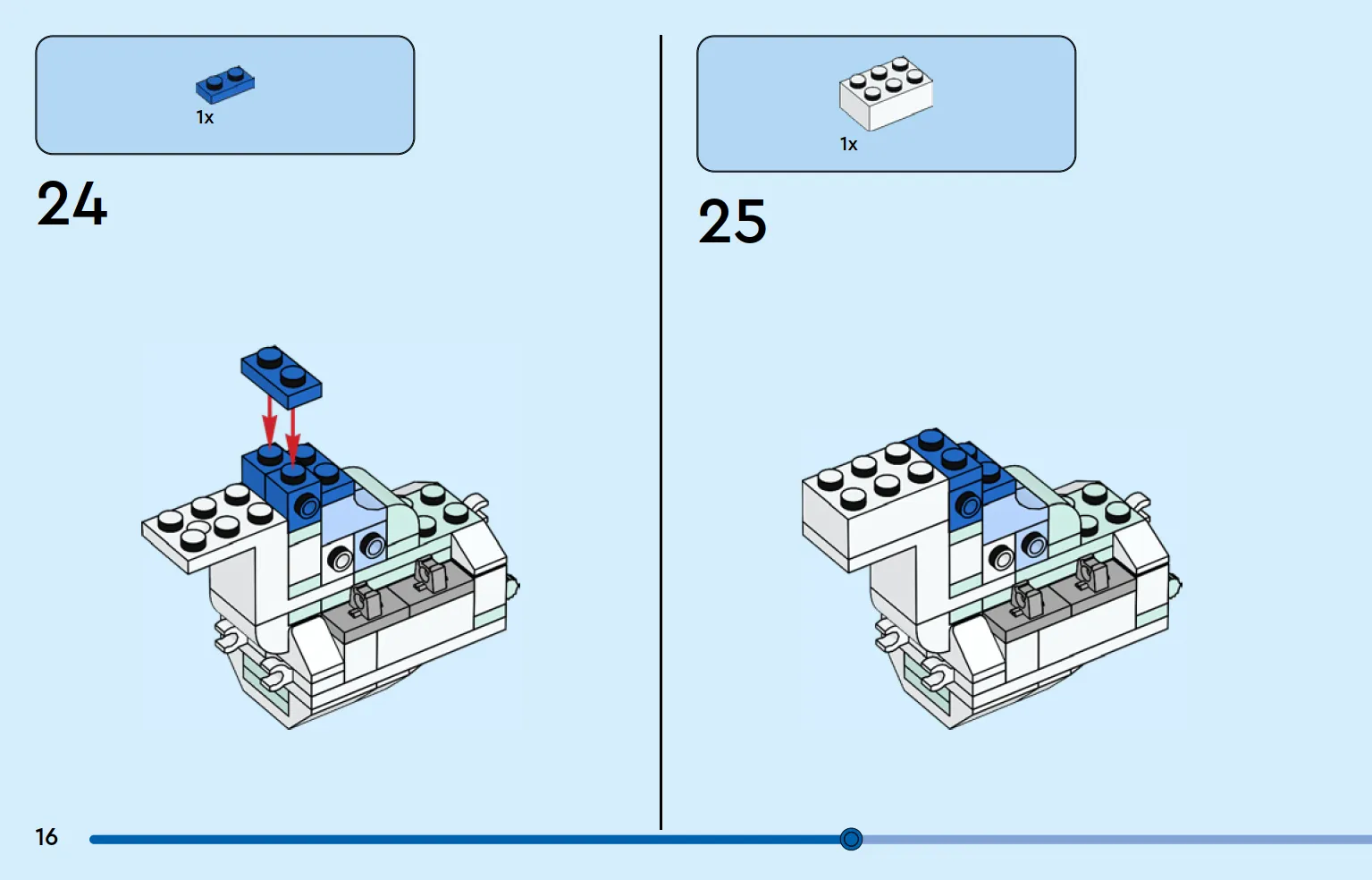 1x

24

1x

25

16