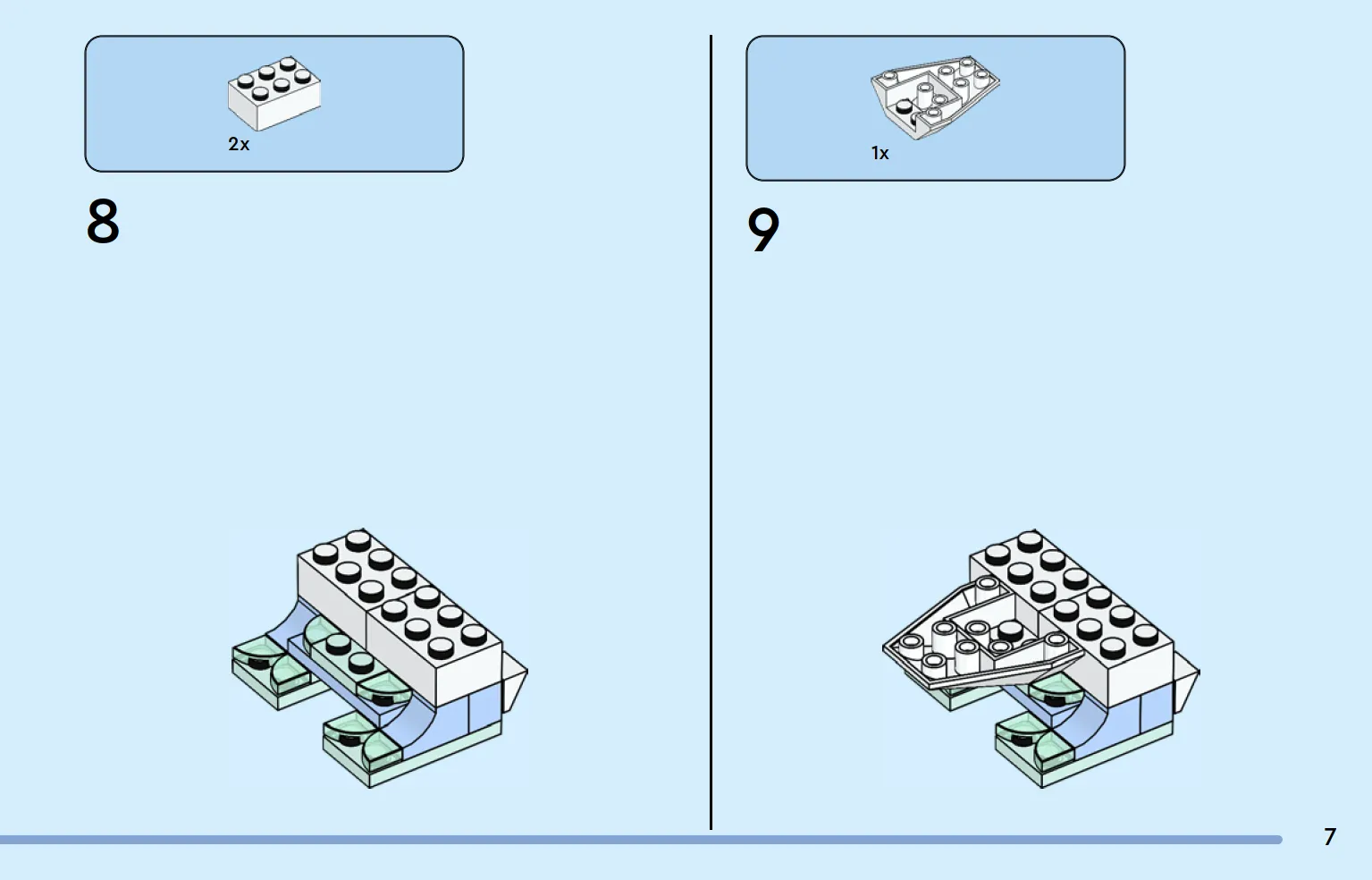 2x

8

1x

9

7