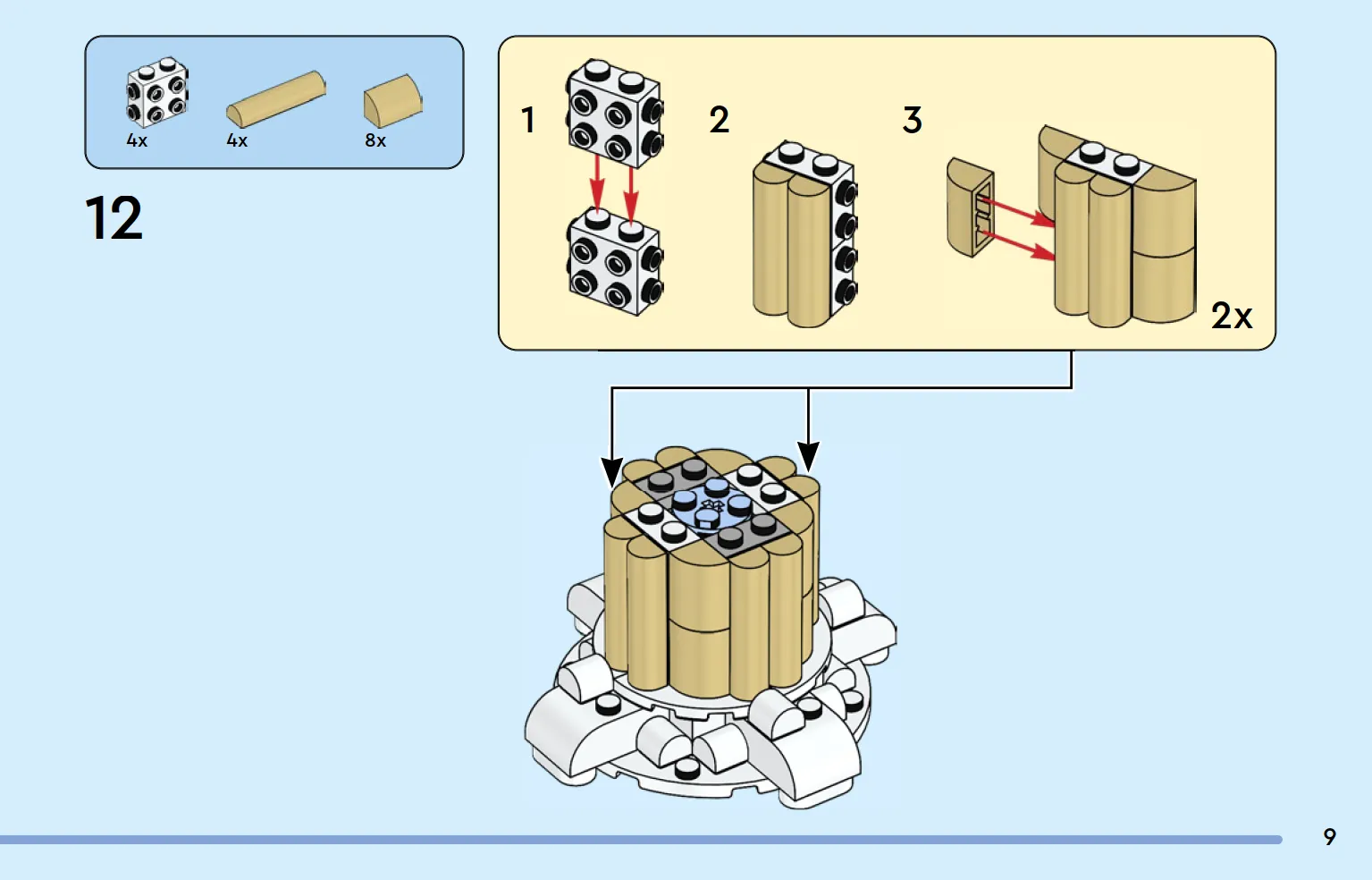 4x 4x 8x

12

1

2

3

2x

9