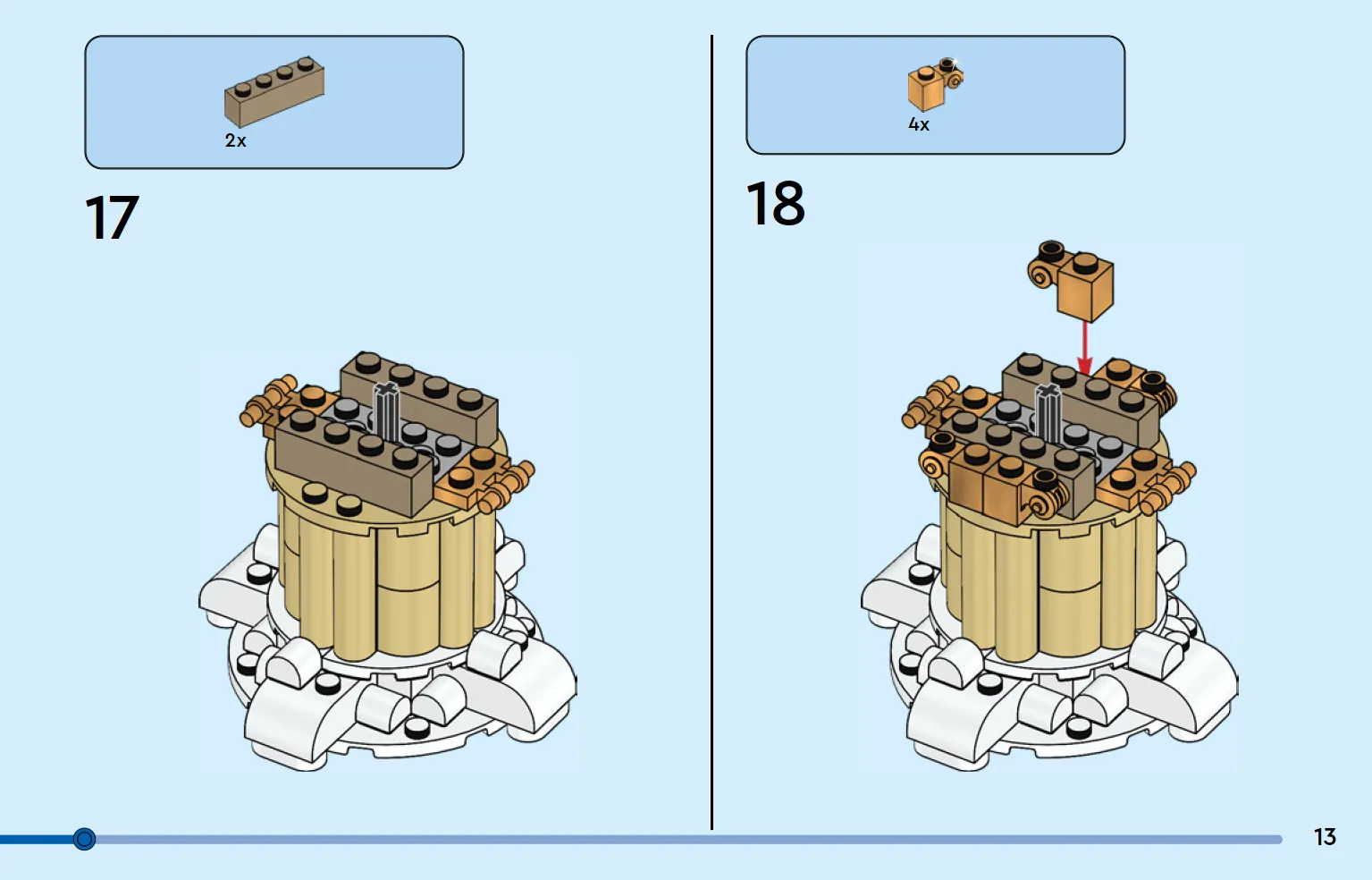 2x

17

4x

18

13