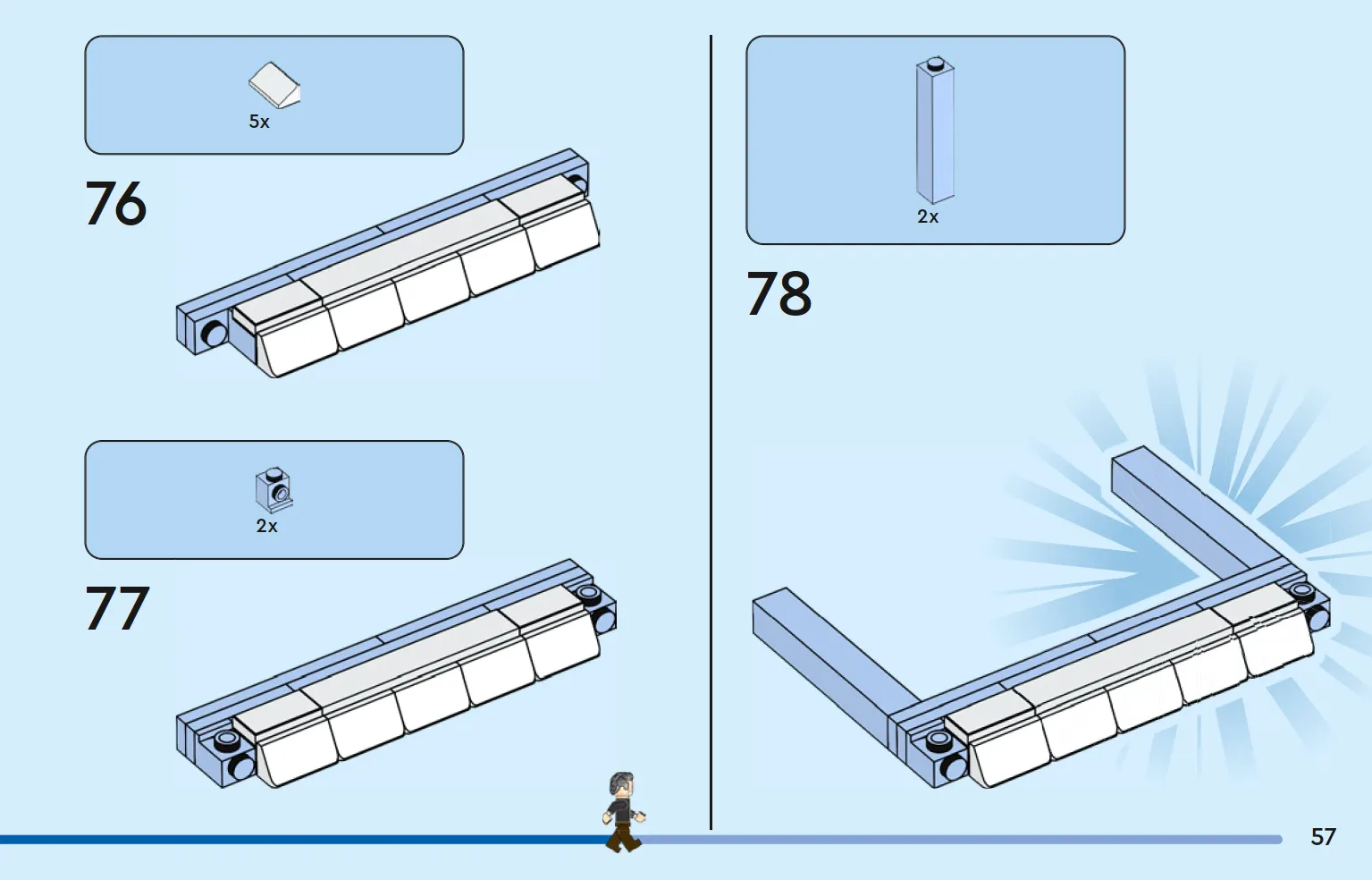 5x

76

2x

77

2x

78

57