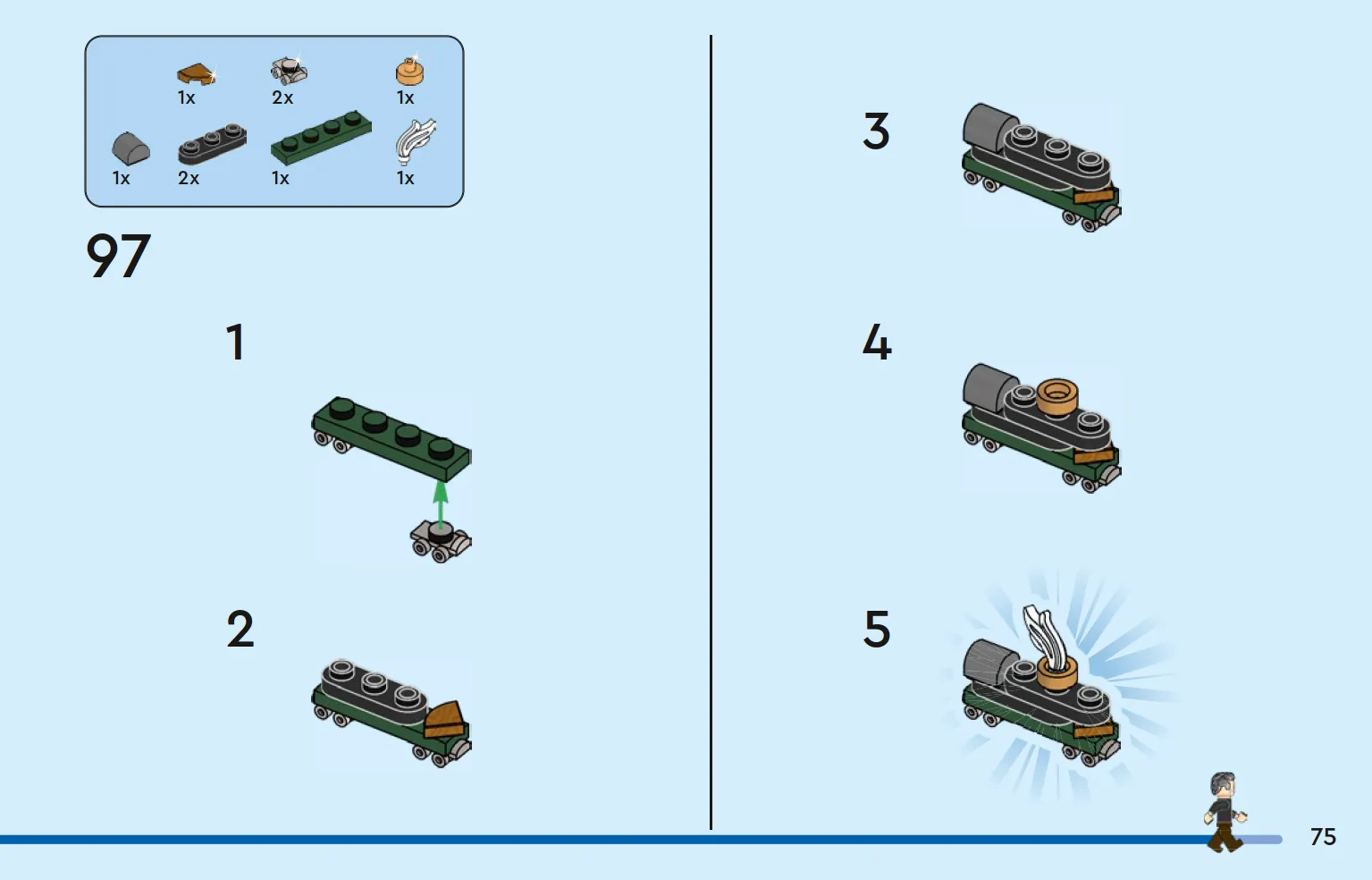 1x 2x 1x
1x 2x 1x 1x

97

1

2

3

4

5

75