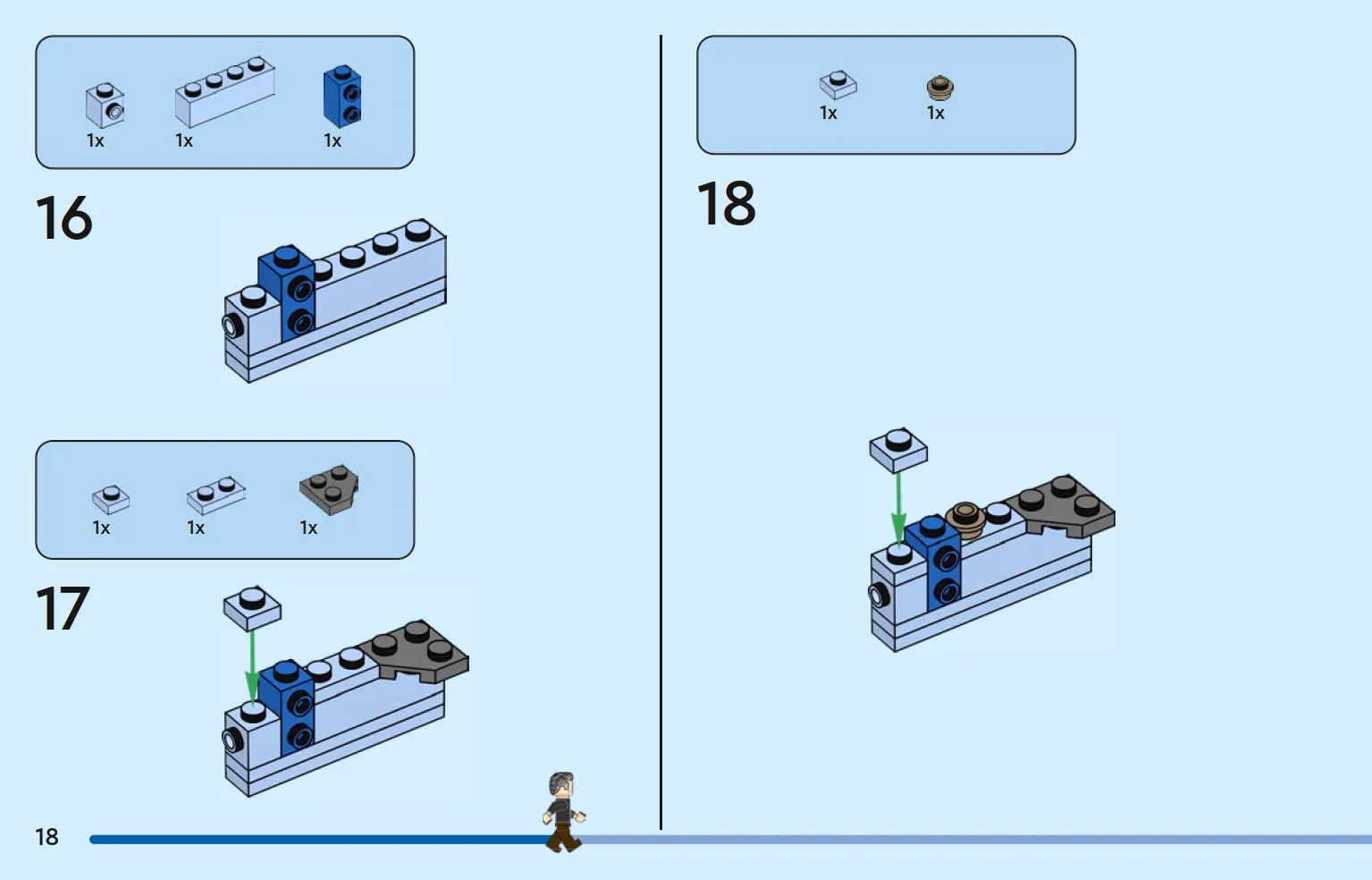 1x 1x 1x

16

1x 1x 1x

17

18

1x 1x

18