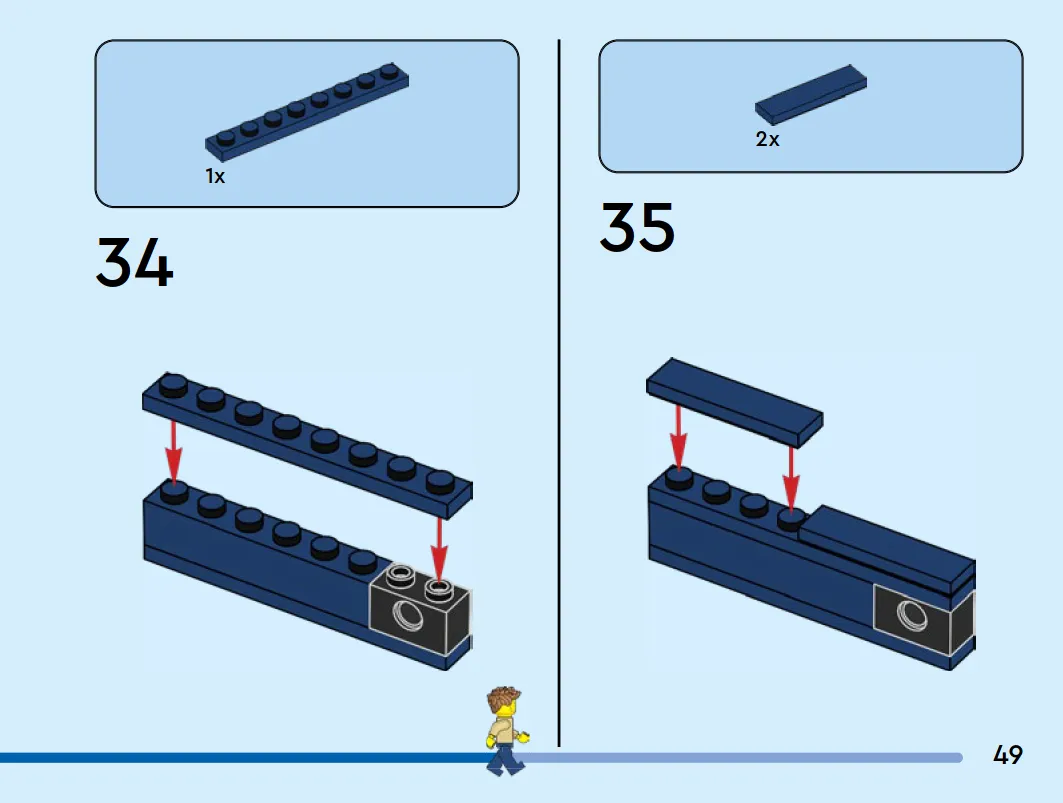 1x

34

2x

35

49