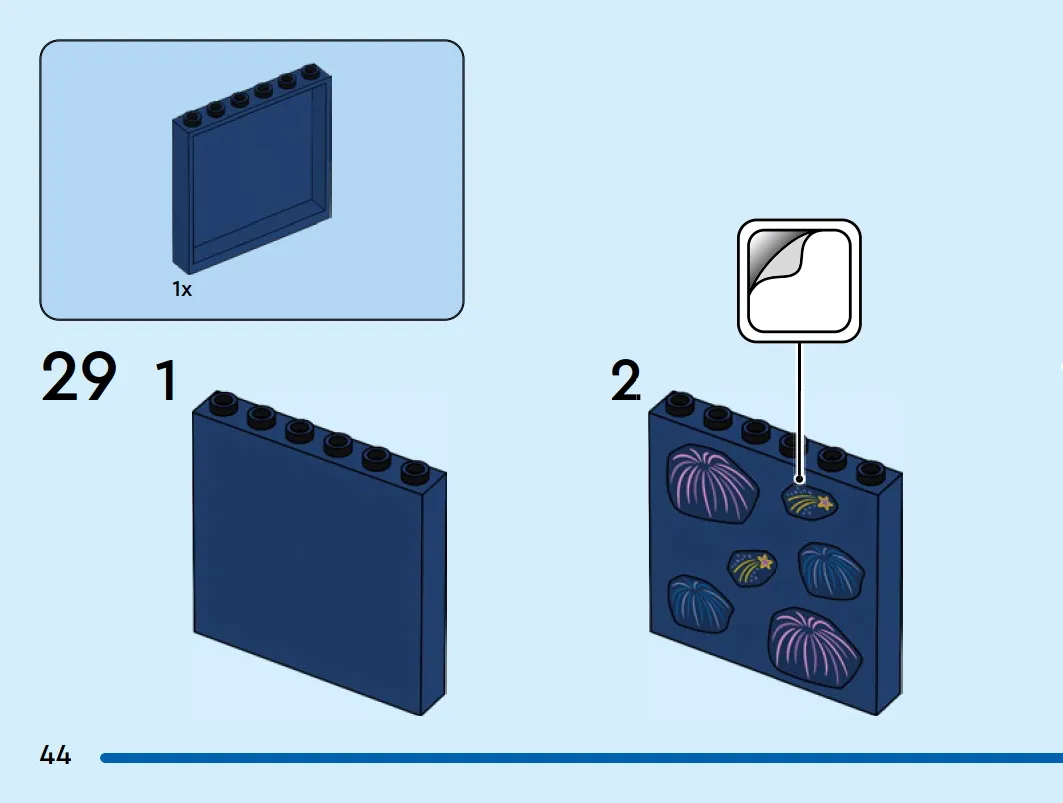 1x

29 1

2

44