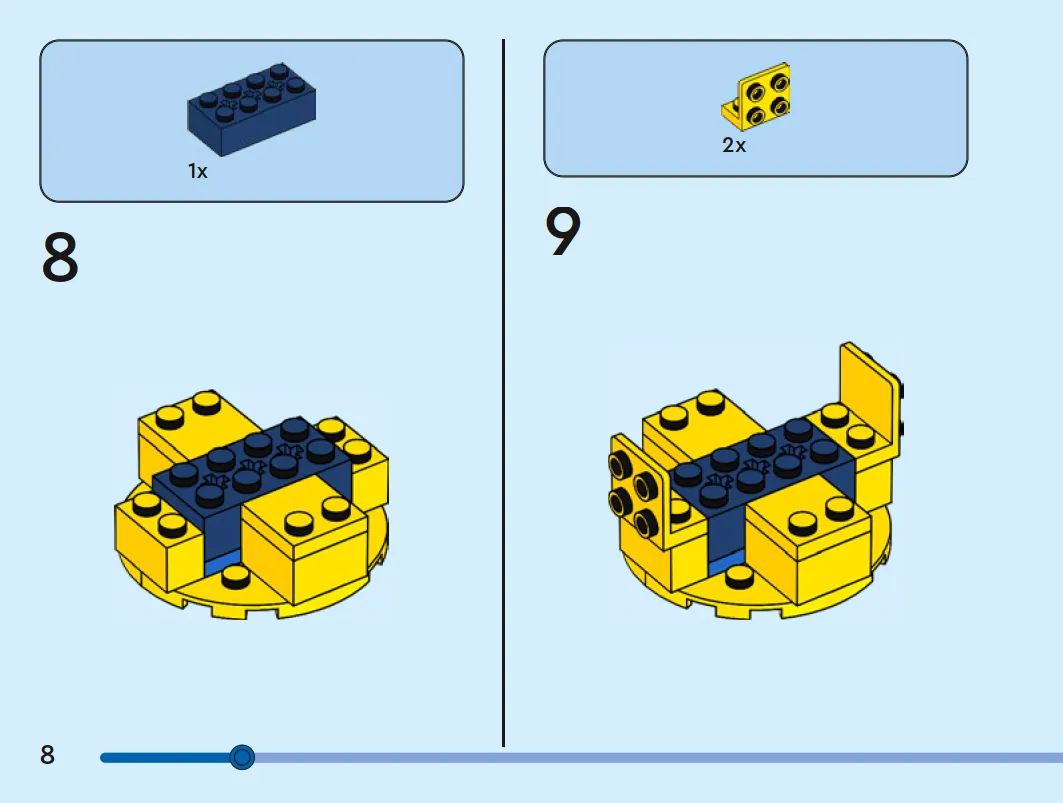 1x

8

2x

9

8