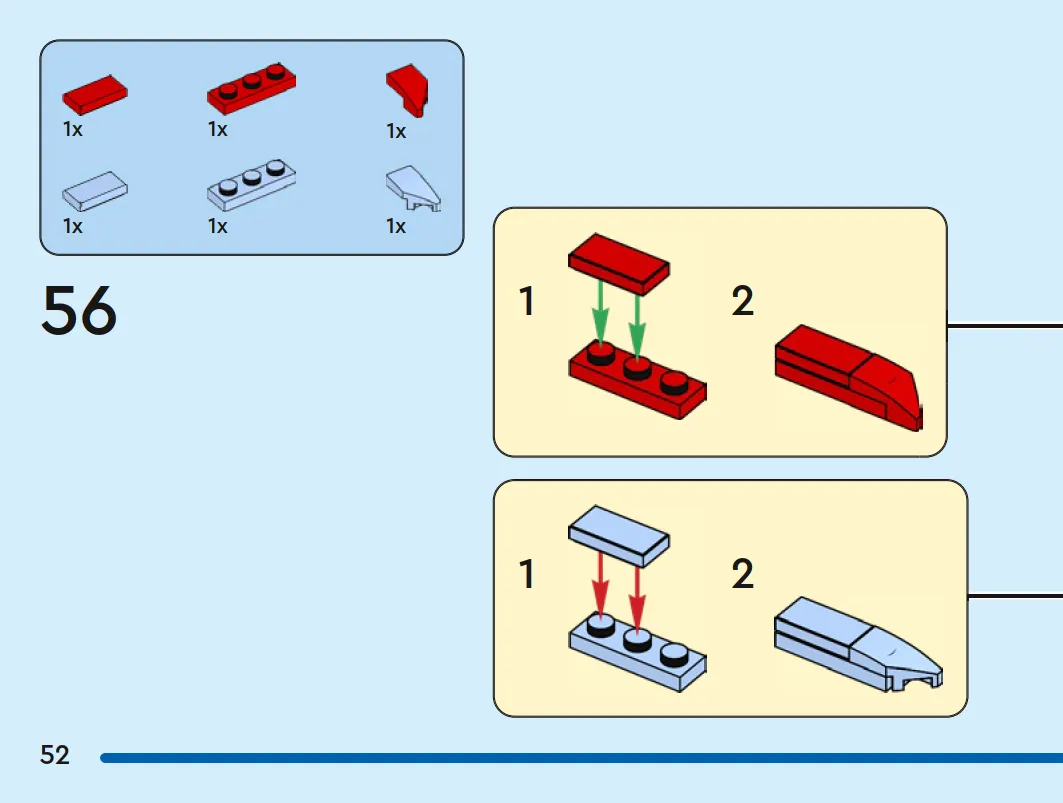 1x 1x 1x

1x 1x 1x

56

1 2

1 2

52