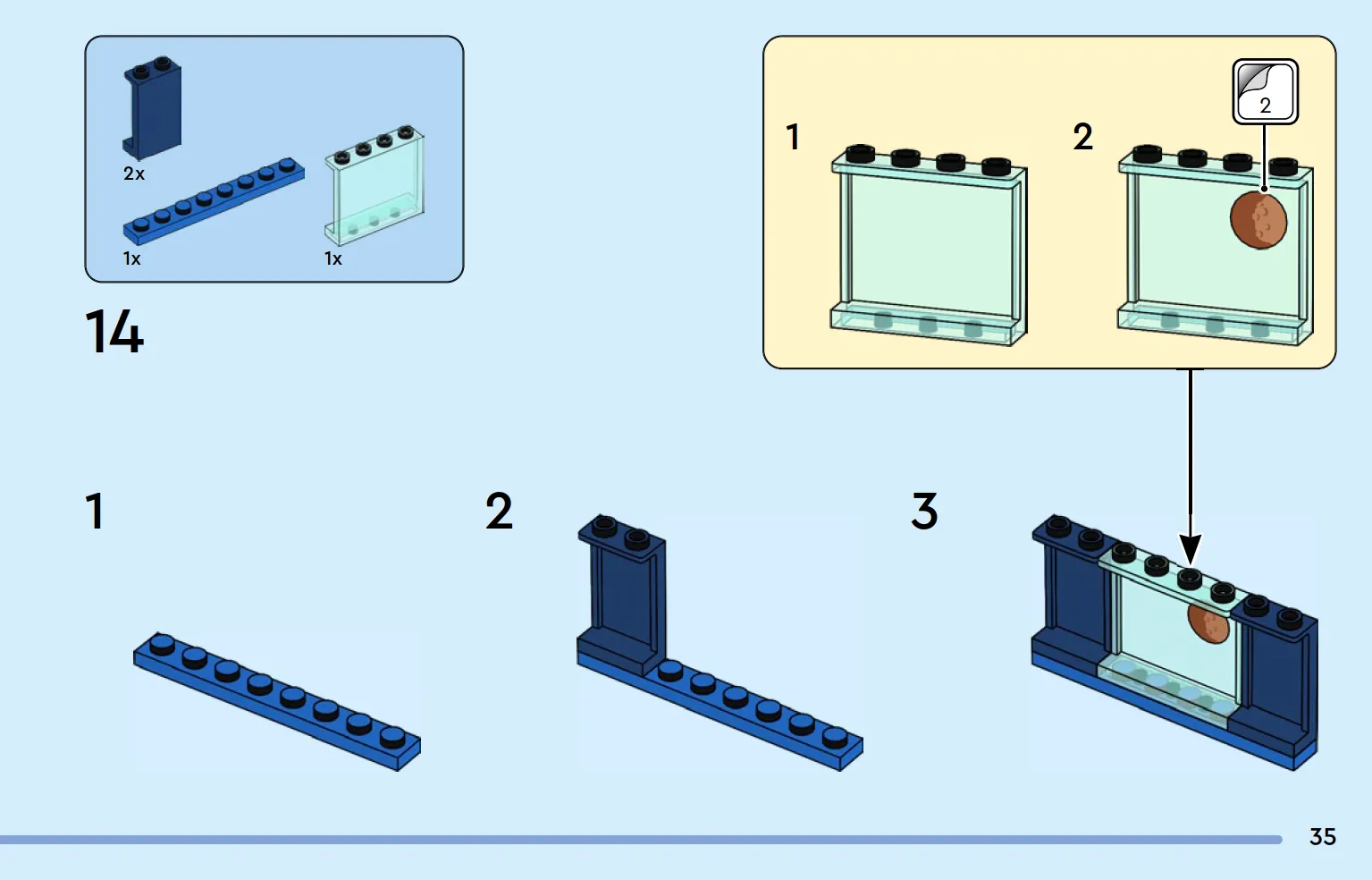 2x
1x
1x

14

1
2
2

1

2

3

35