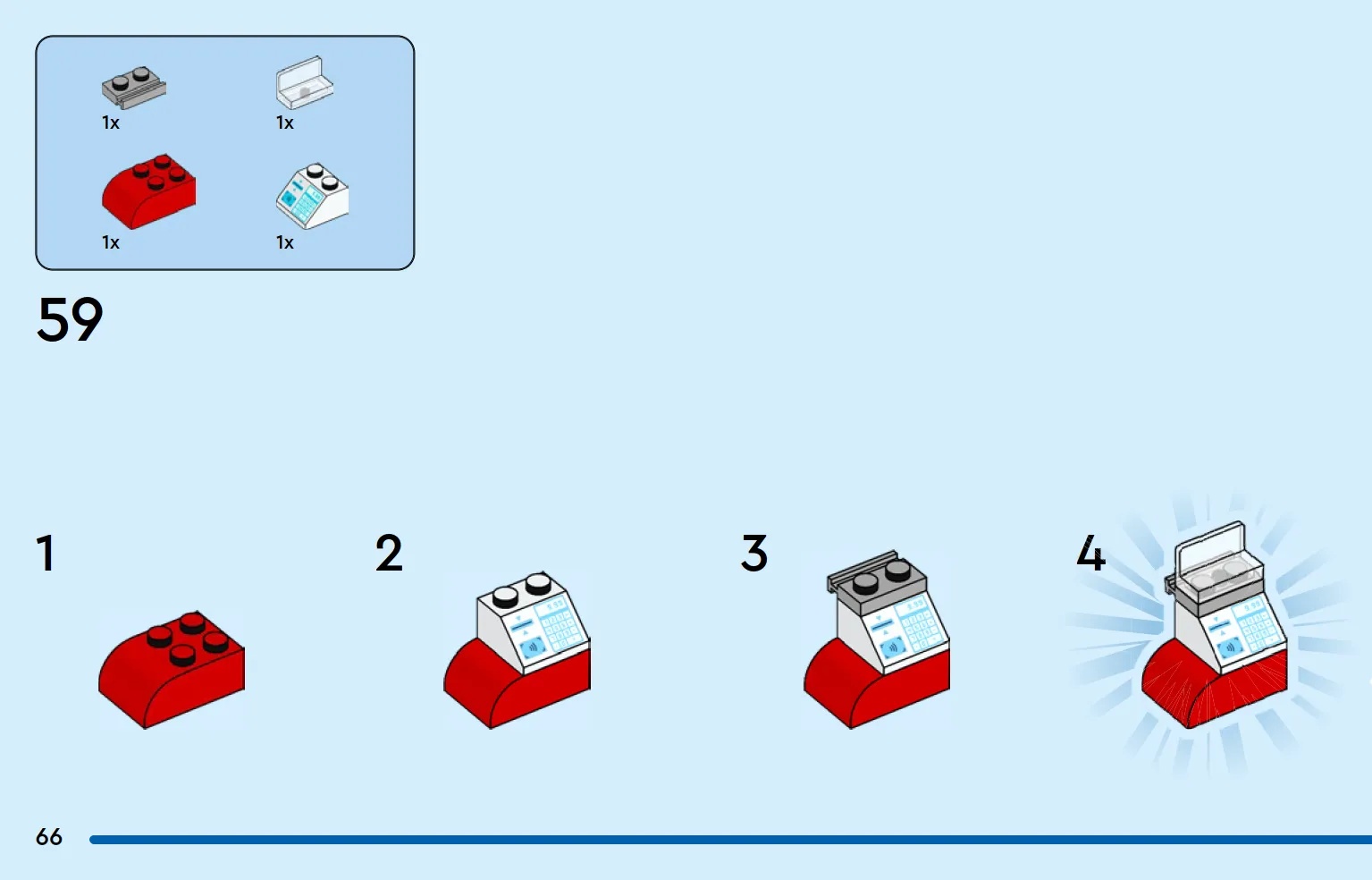 1x

1x

1x

1x

59

1

2

3

4

66