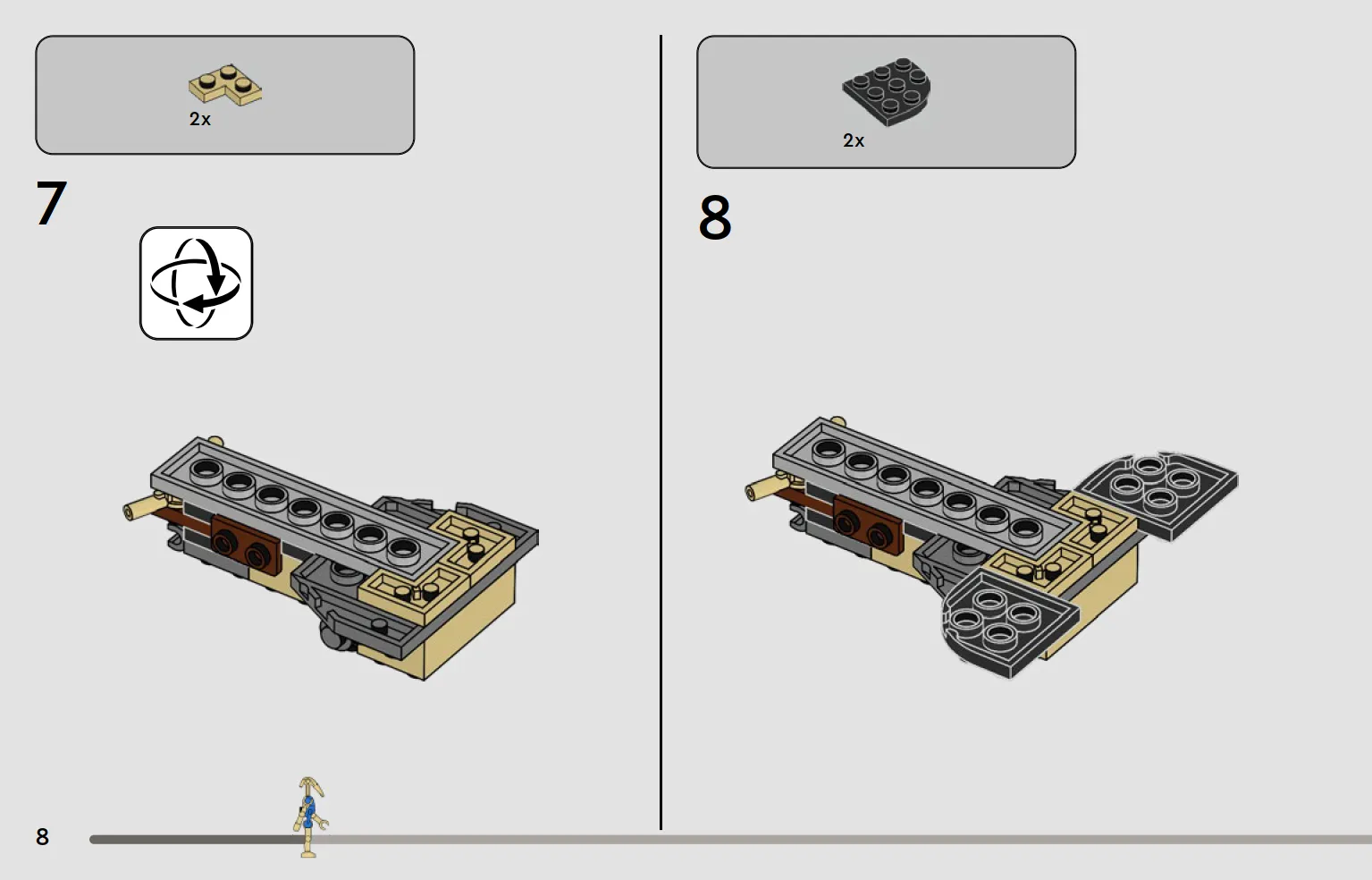 2x

7

2x

8

8