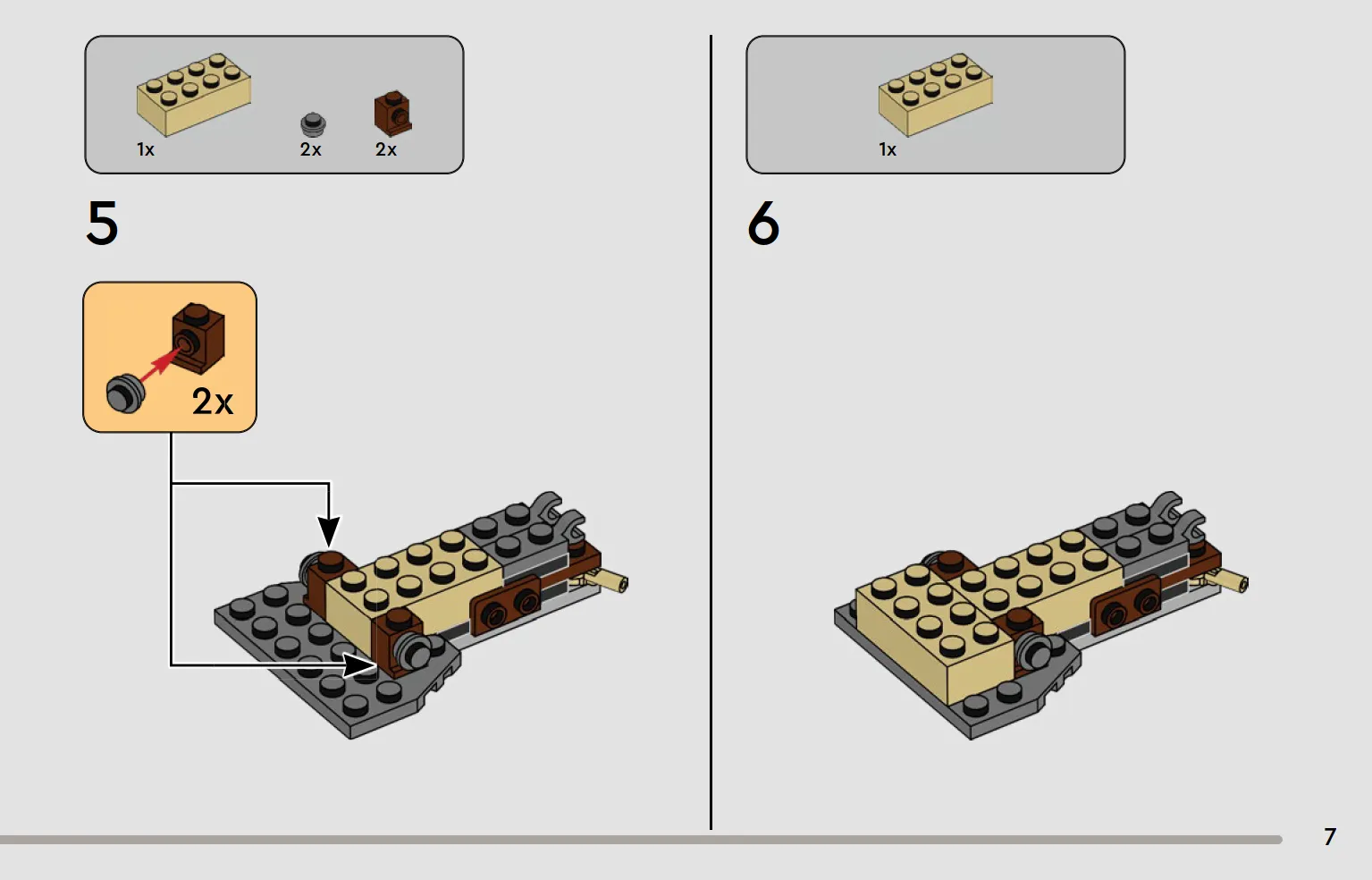 1x
2x
2x

5

2x

1x

6

7