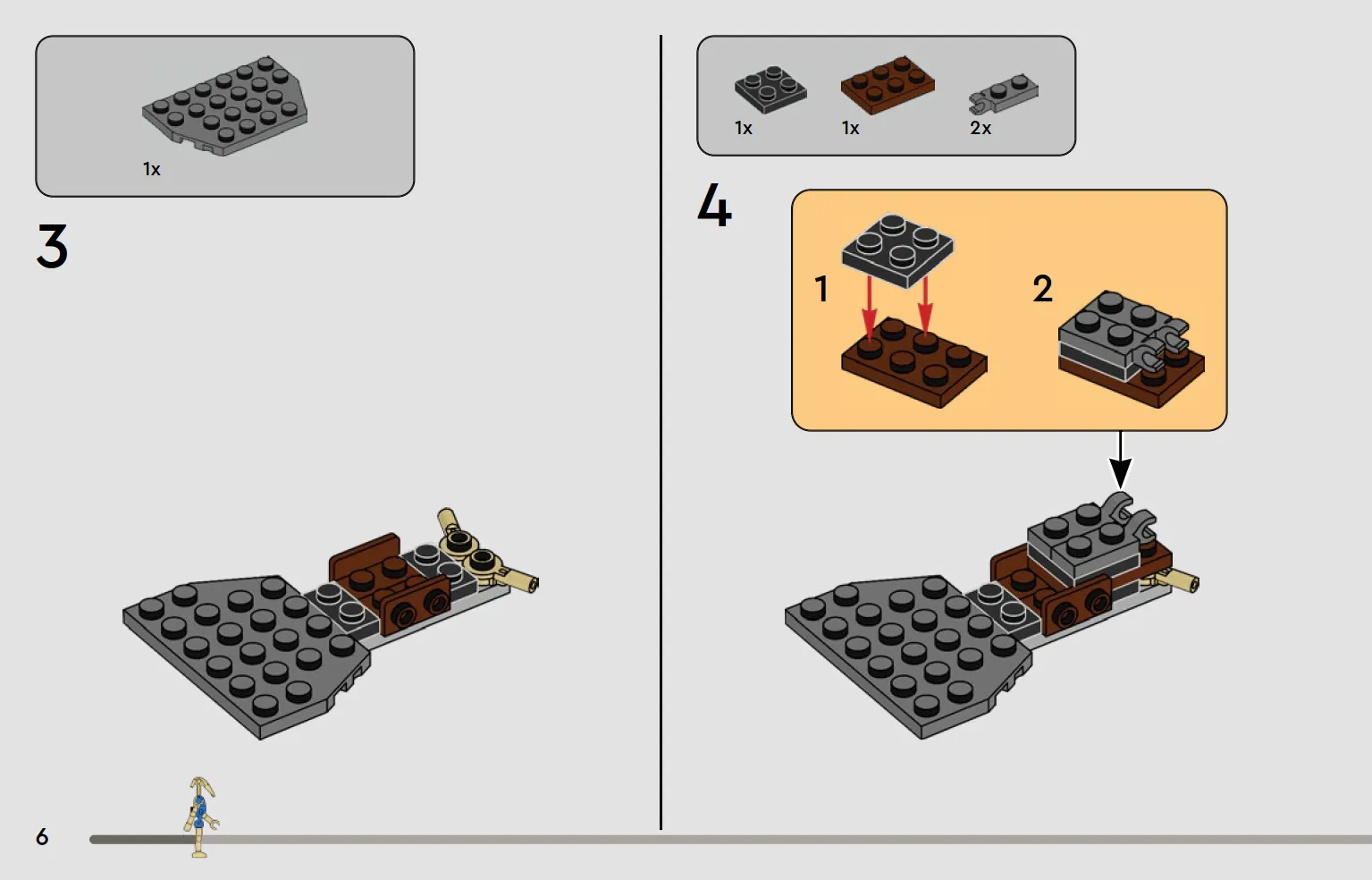 1x

3

1x 1x 2x

4

1

2

6