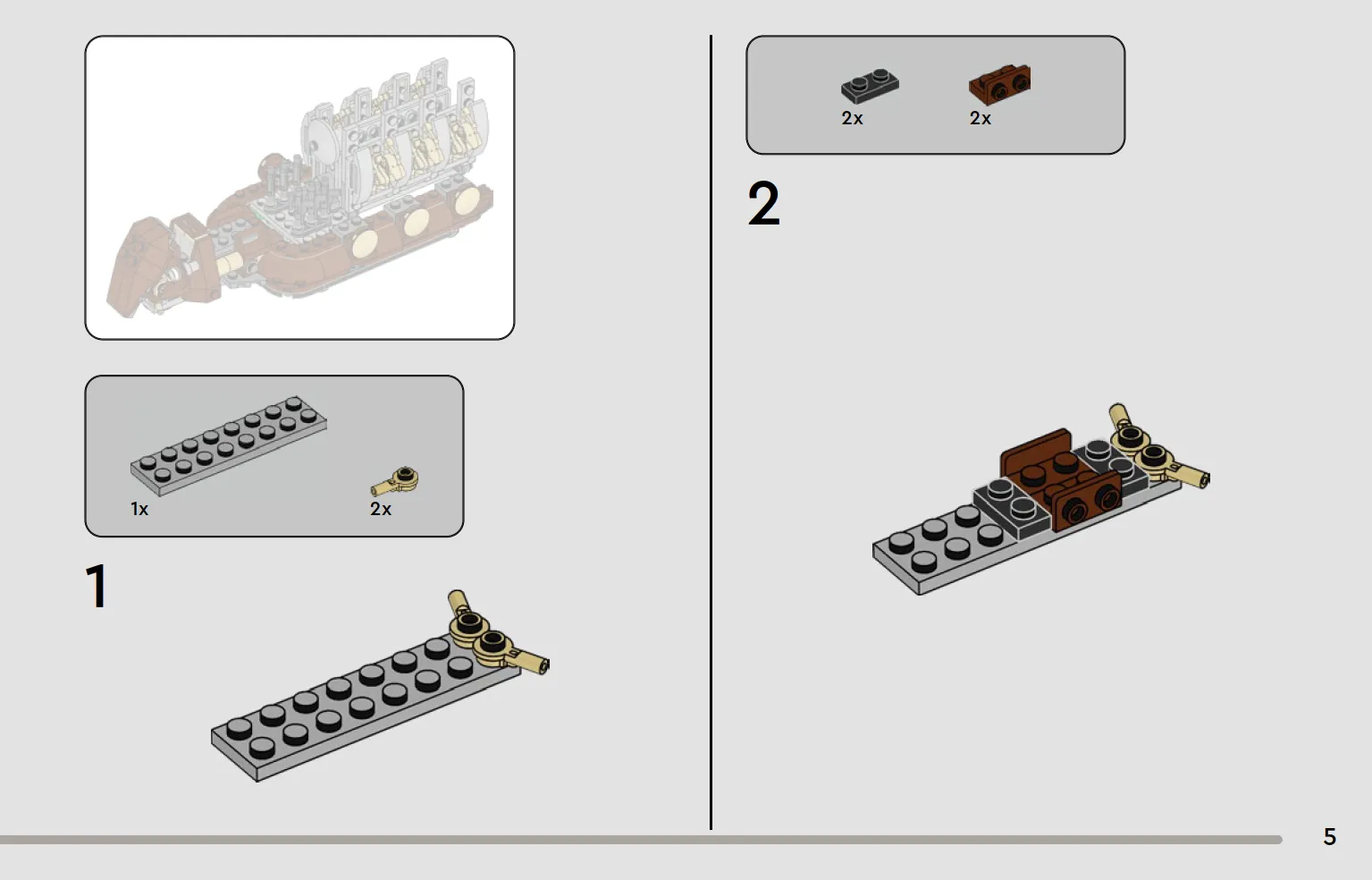 1x

2x

1

2x

2x

2

5