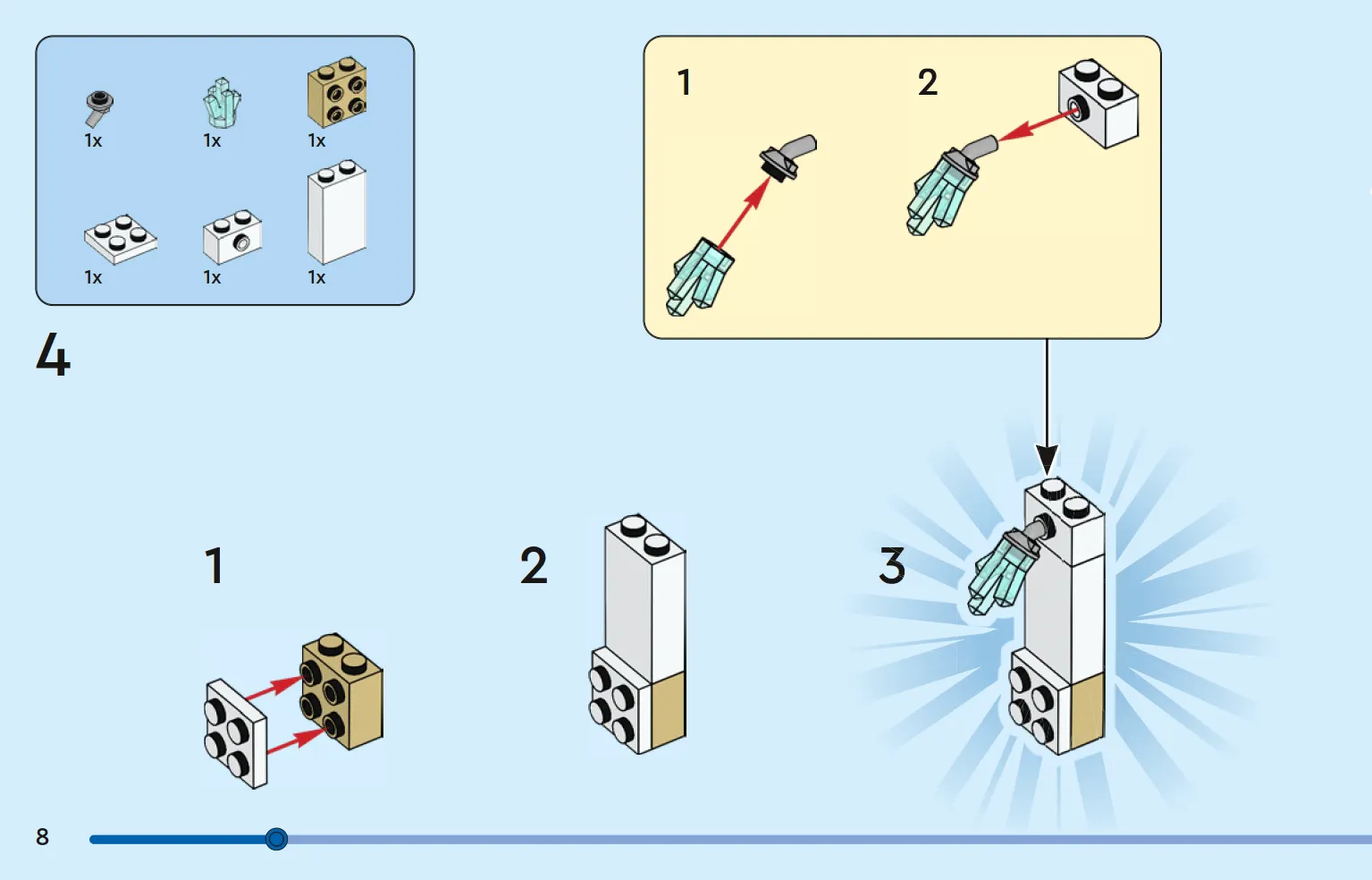 1x
1x
1x
1x
1x
1x

4

1

2

1

2

3

8