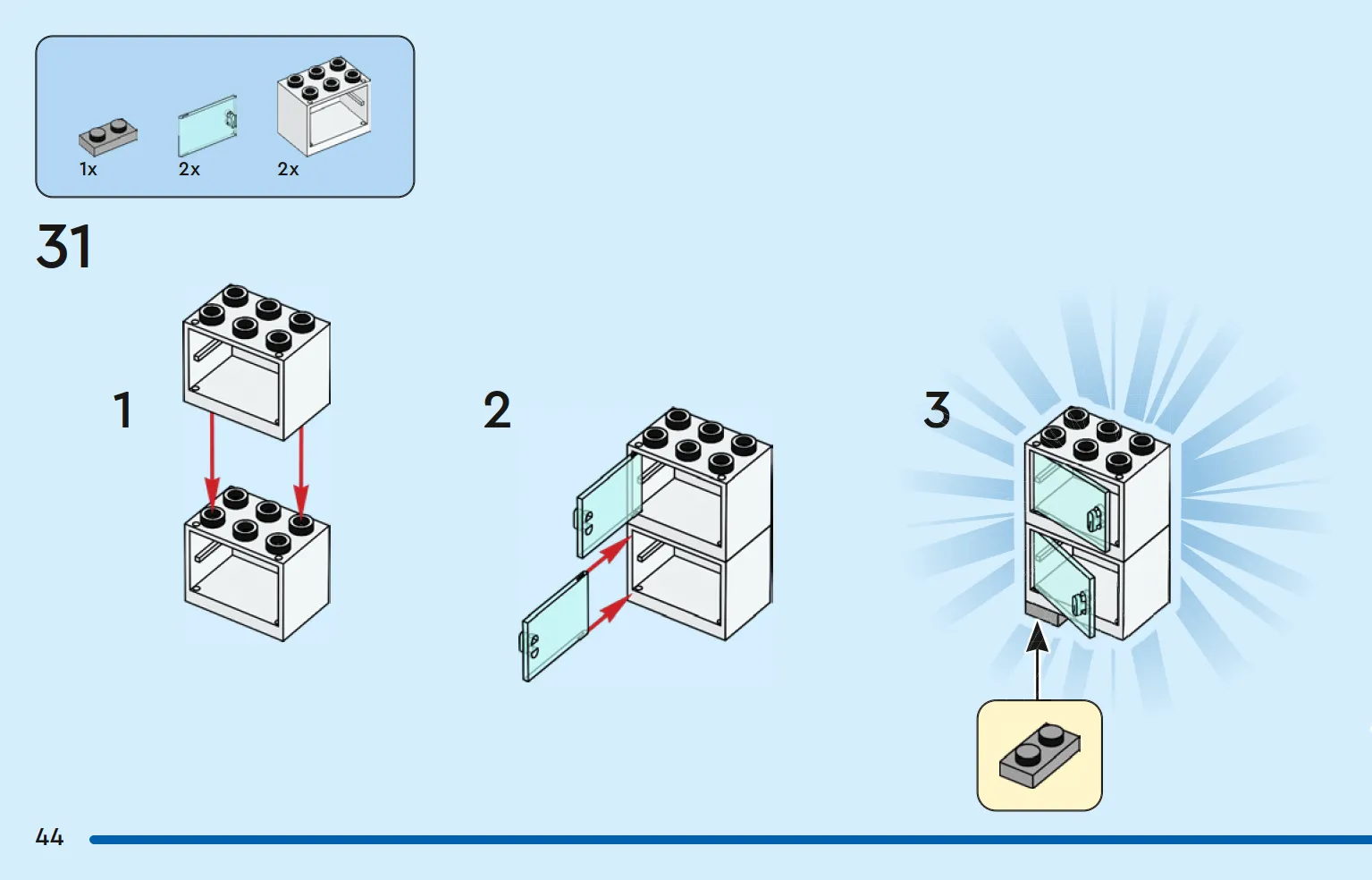 1x 2x 2x

31

1

2

3

44