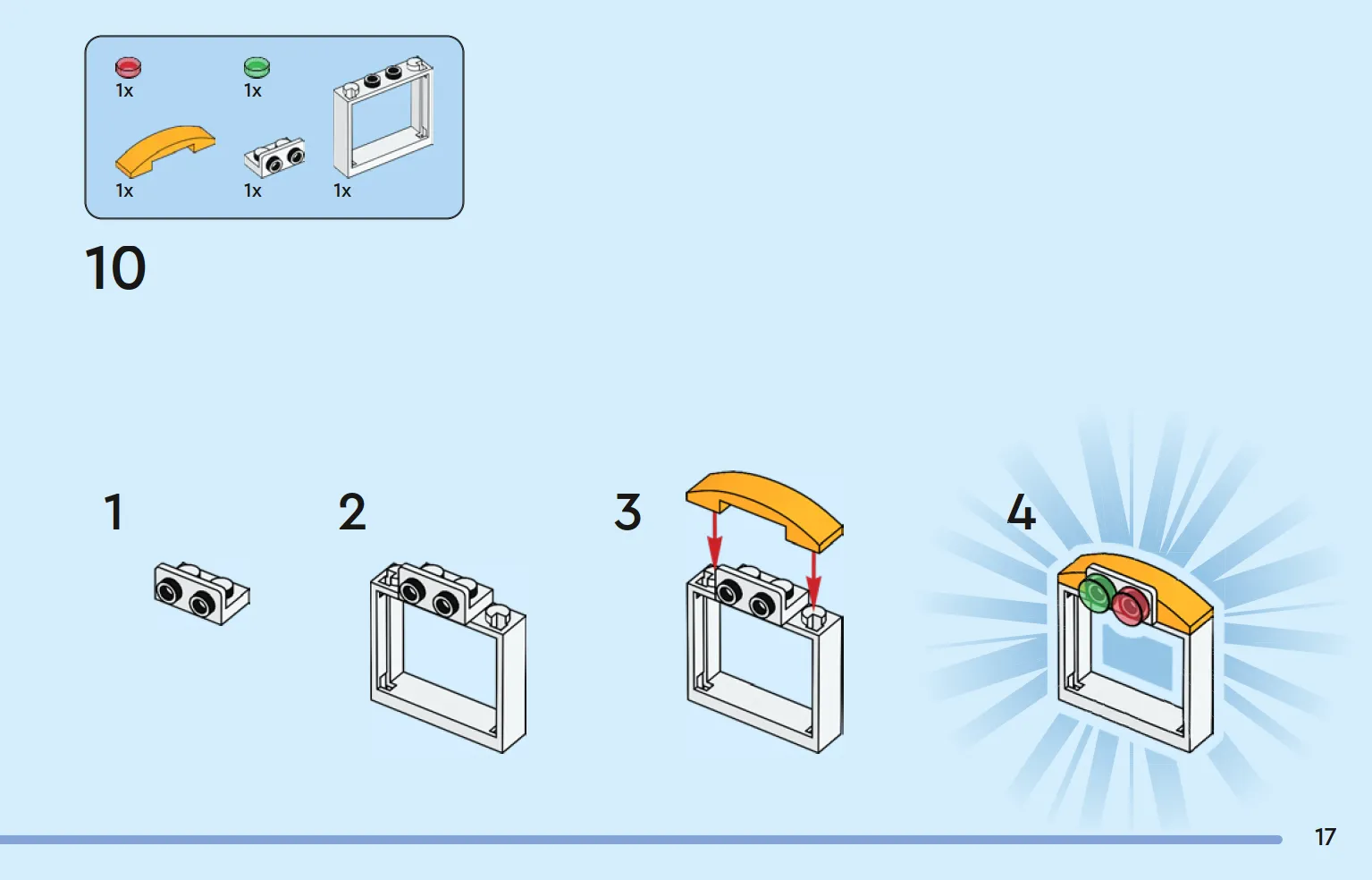 1x
1x
1x
1x
1x

10

1

2

3

4

17