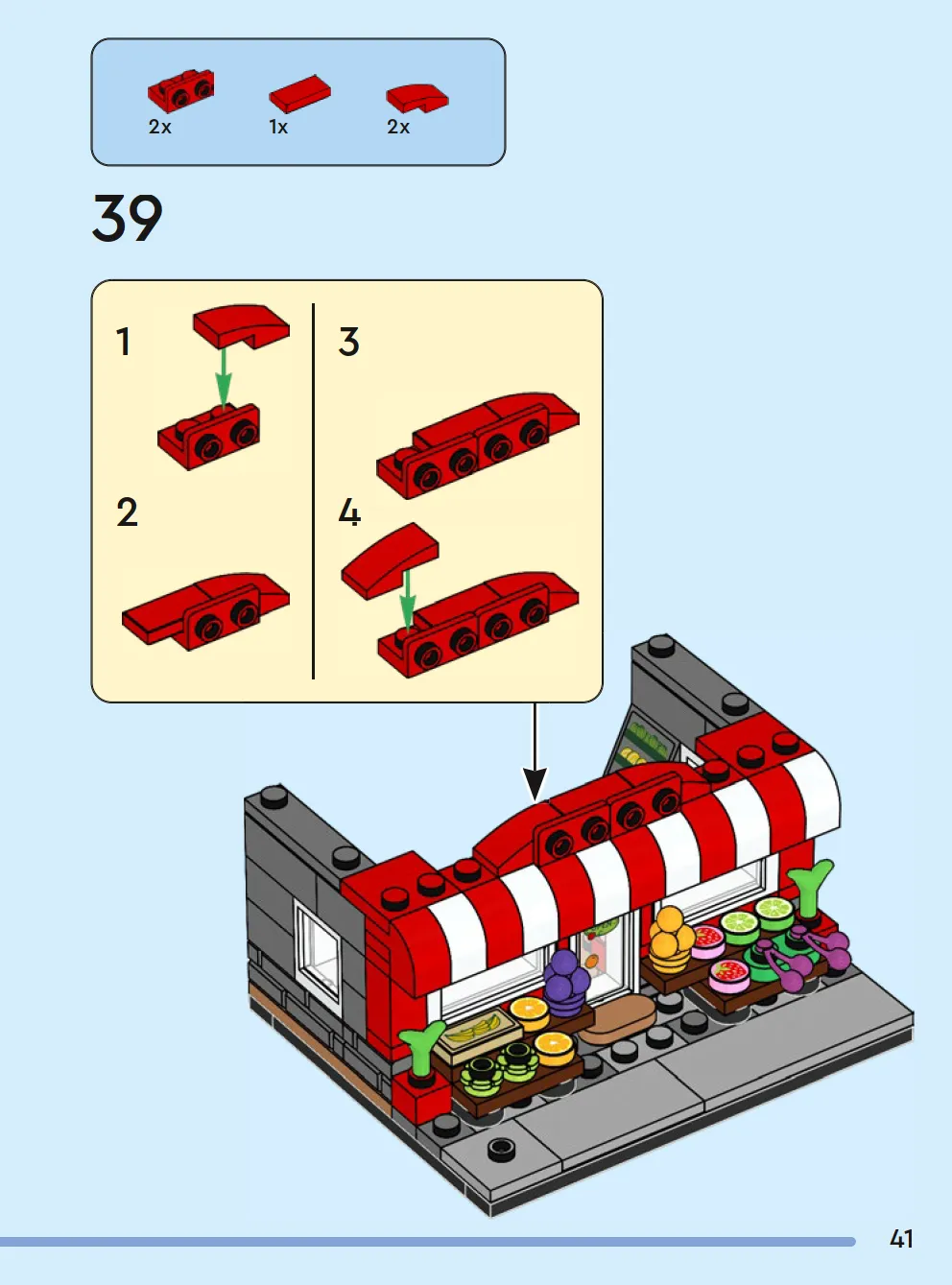 2x
1x
2x

39

1

2

3

4

41