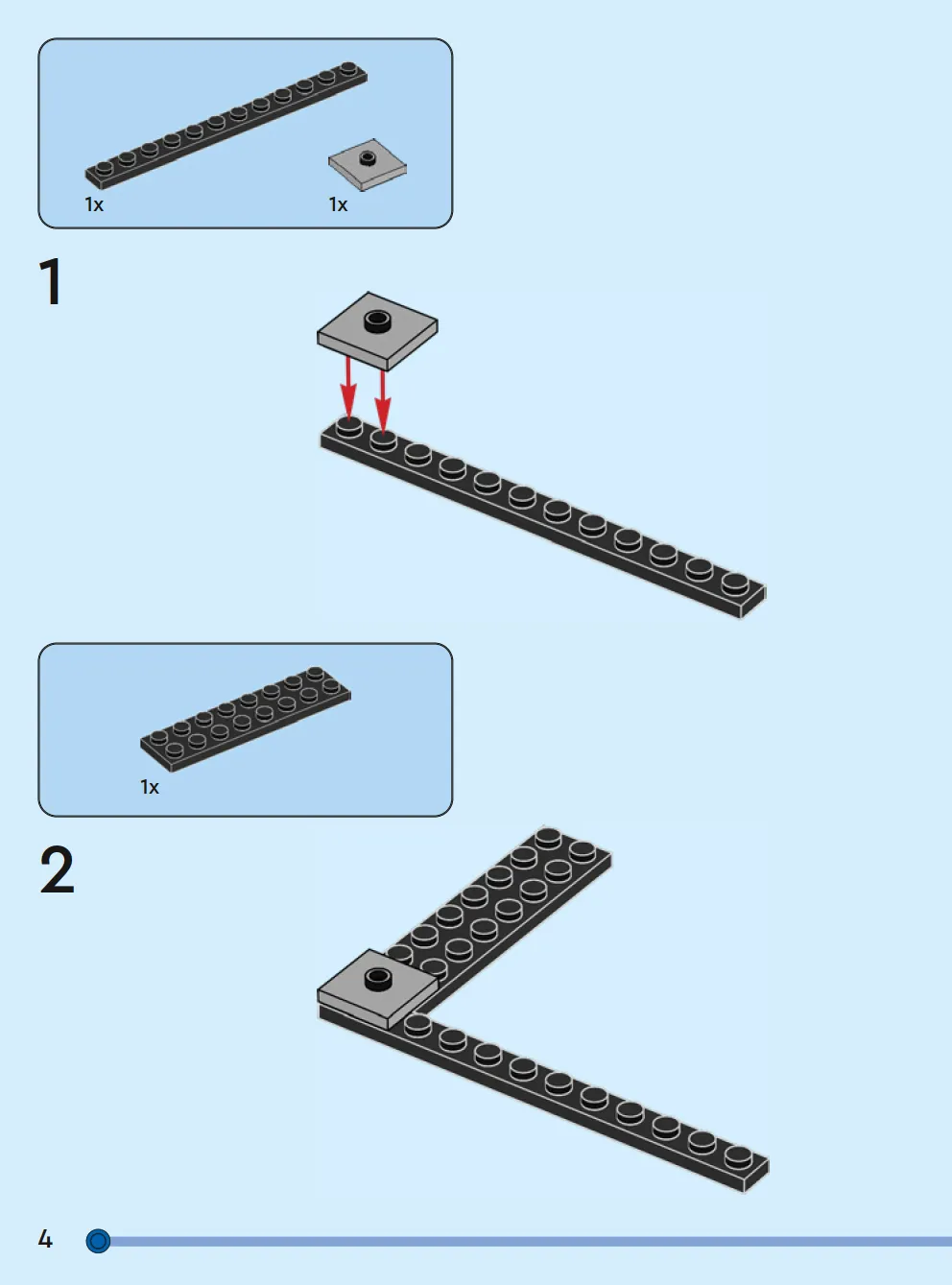 1x

1x

1

1x

2

4