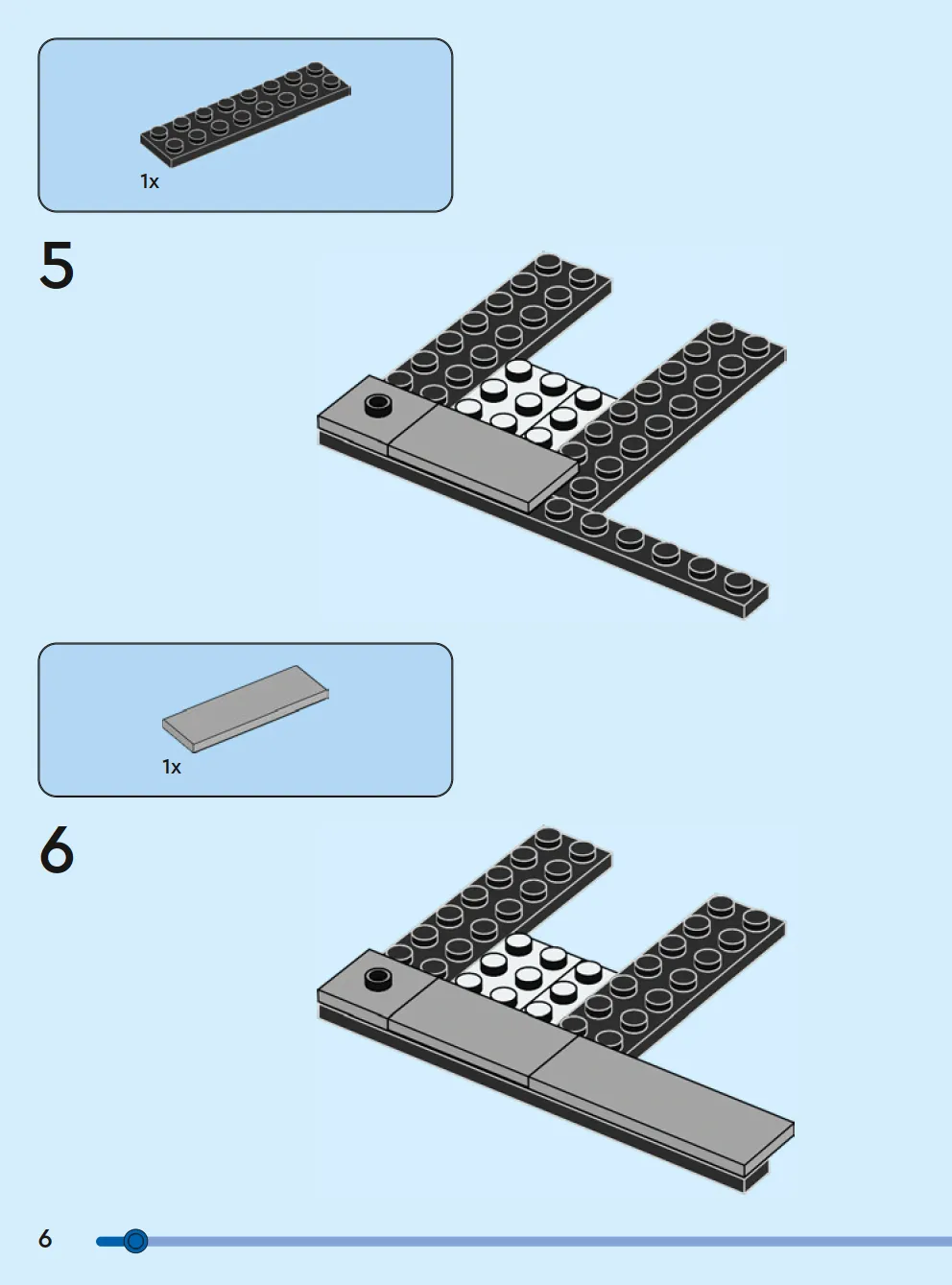 1x

5

1x

6

6