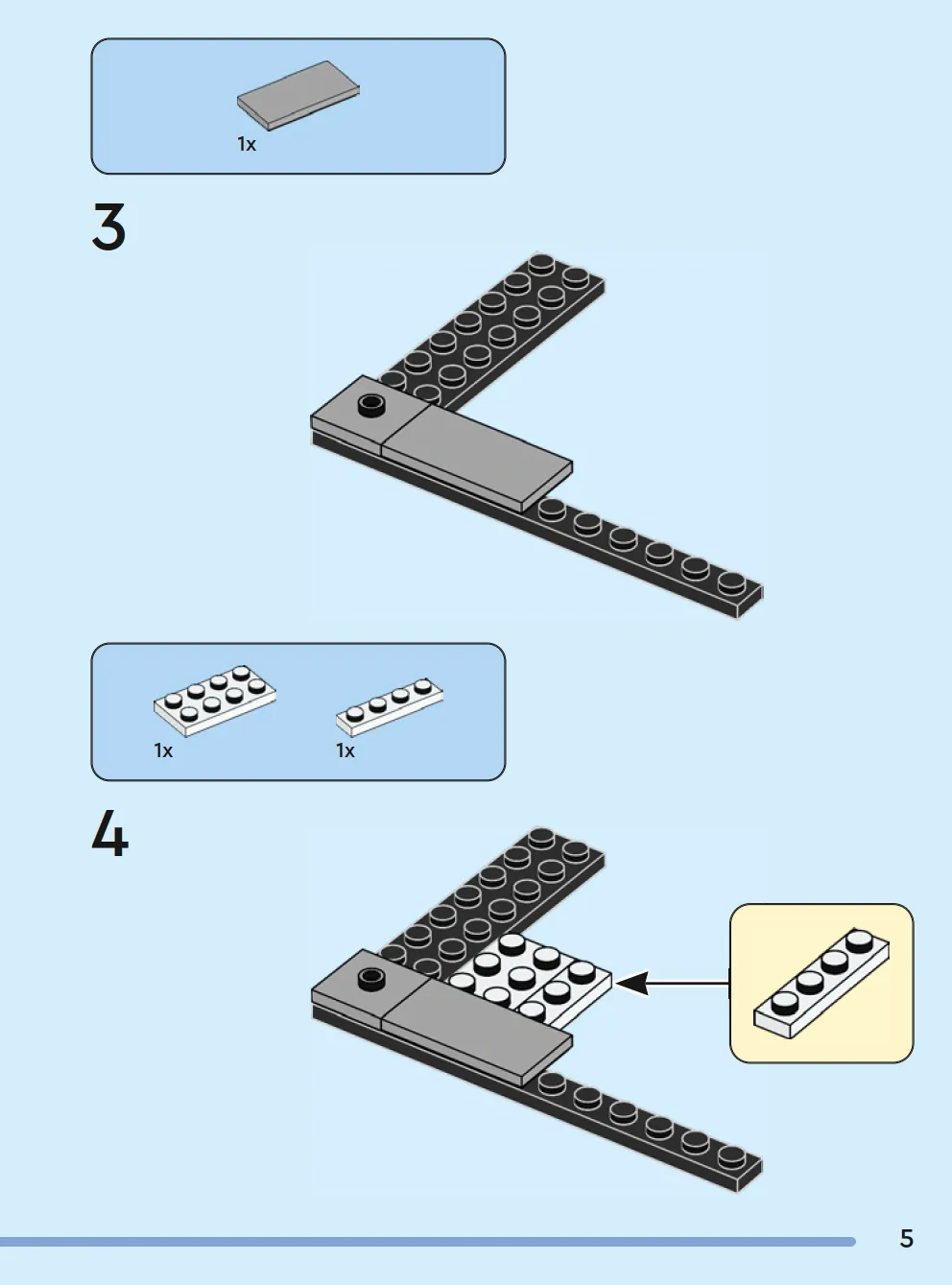 1x

3

1x

1x

4

5