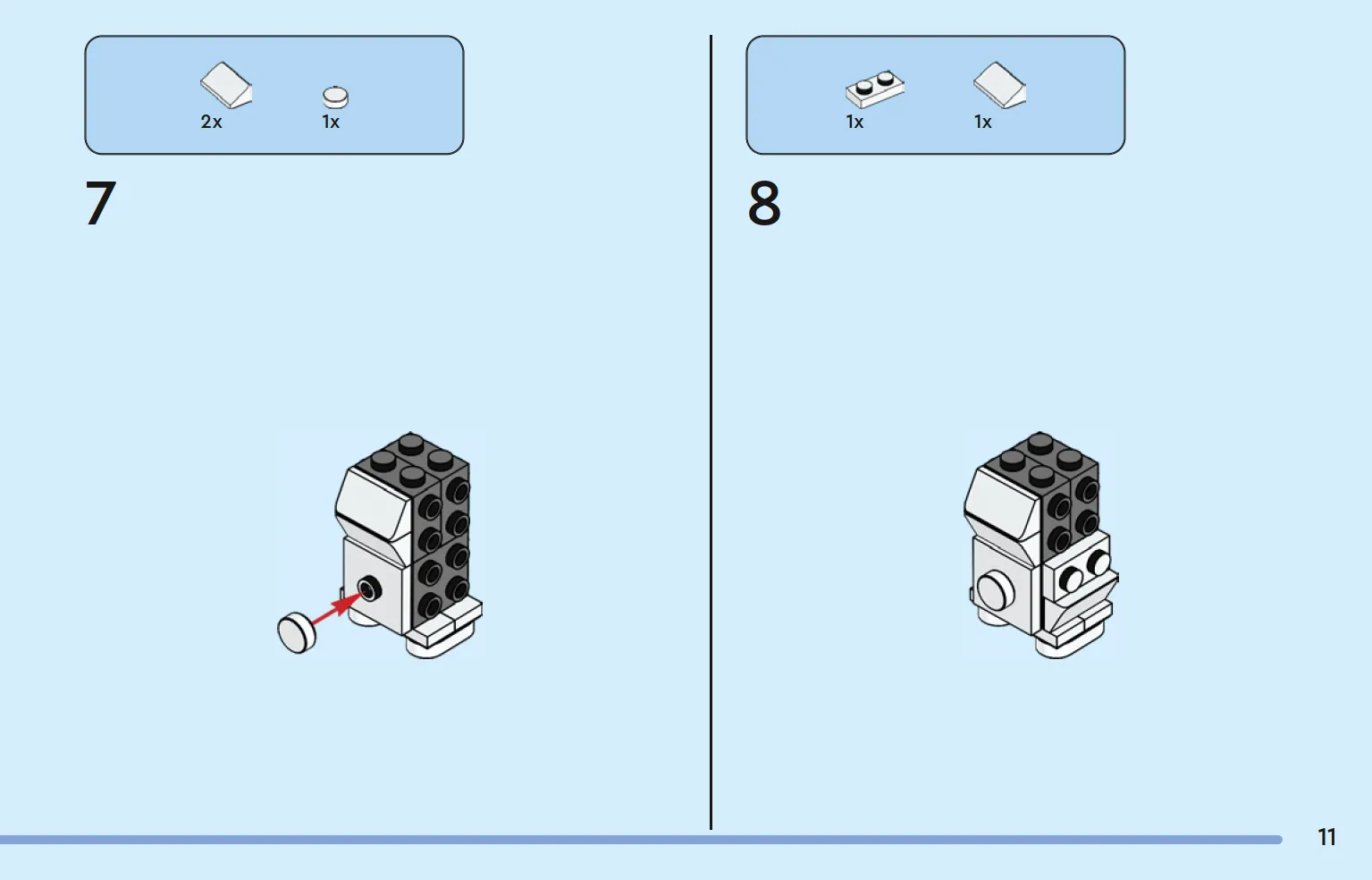 2x 1x

7

1x 1x

8

11