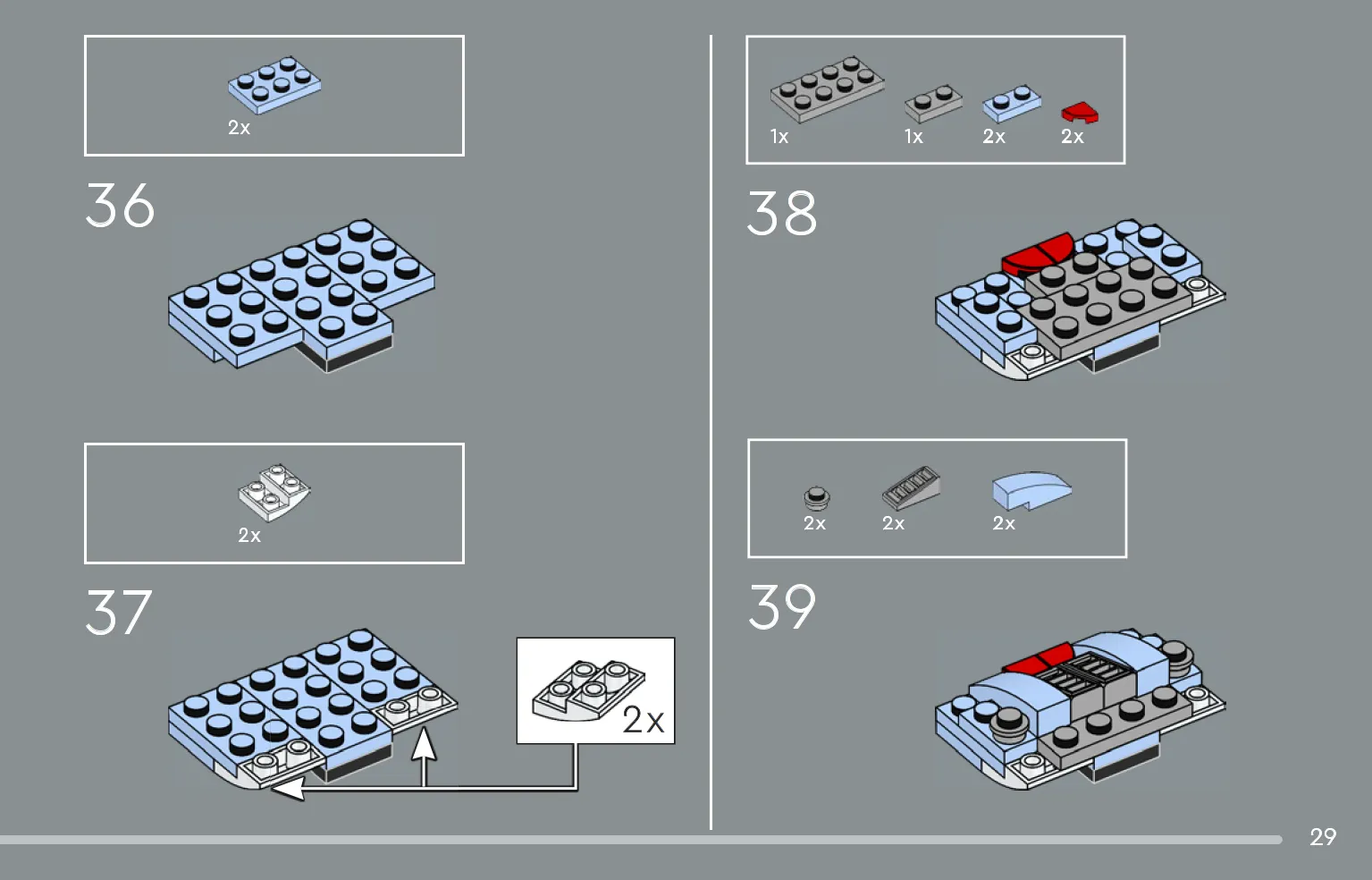 2x

36

2x

37

2x

1x 1x 2x 2x

38

2x 2x 2x

39

29