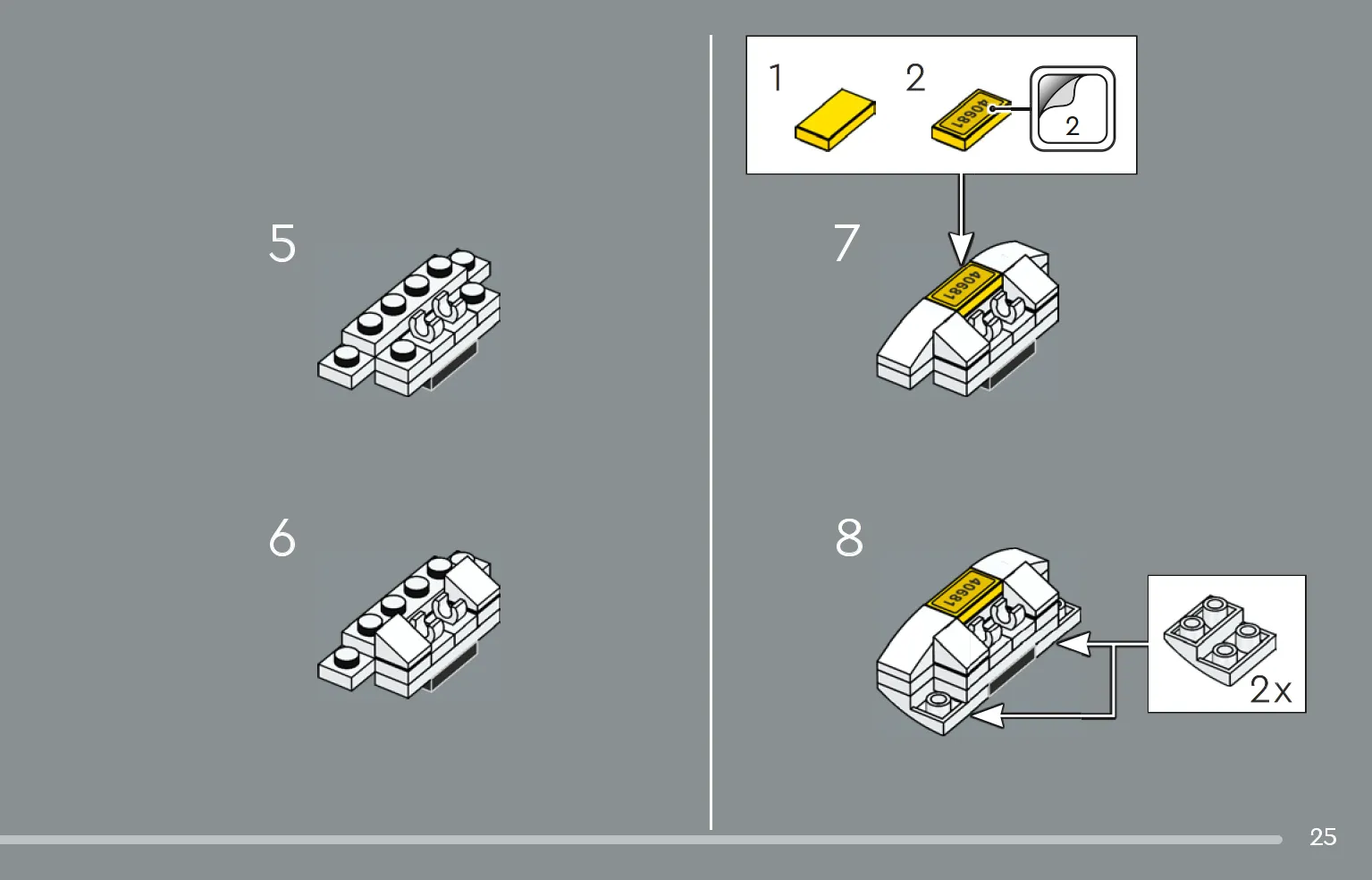 5

6

1 2

40681

2

7

40681

8

40681

2x

25