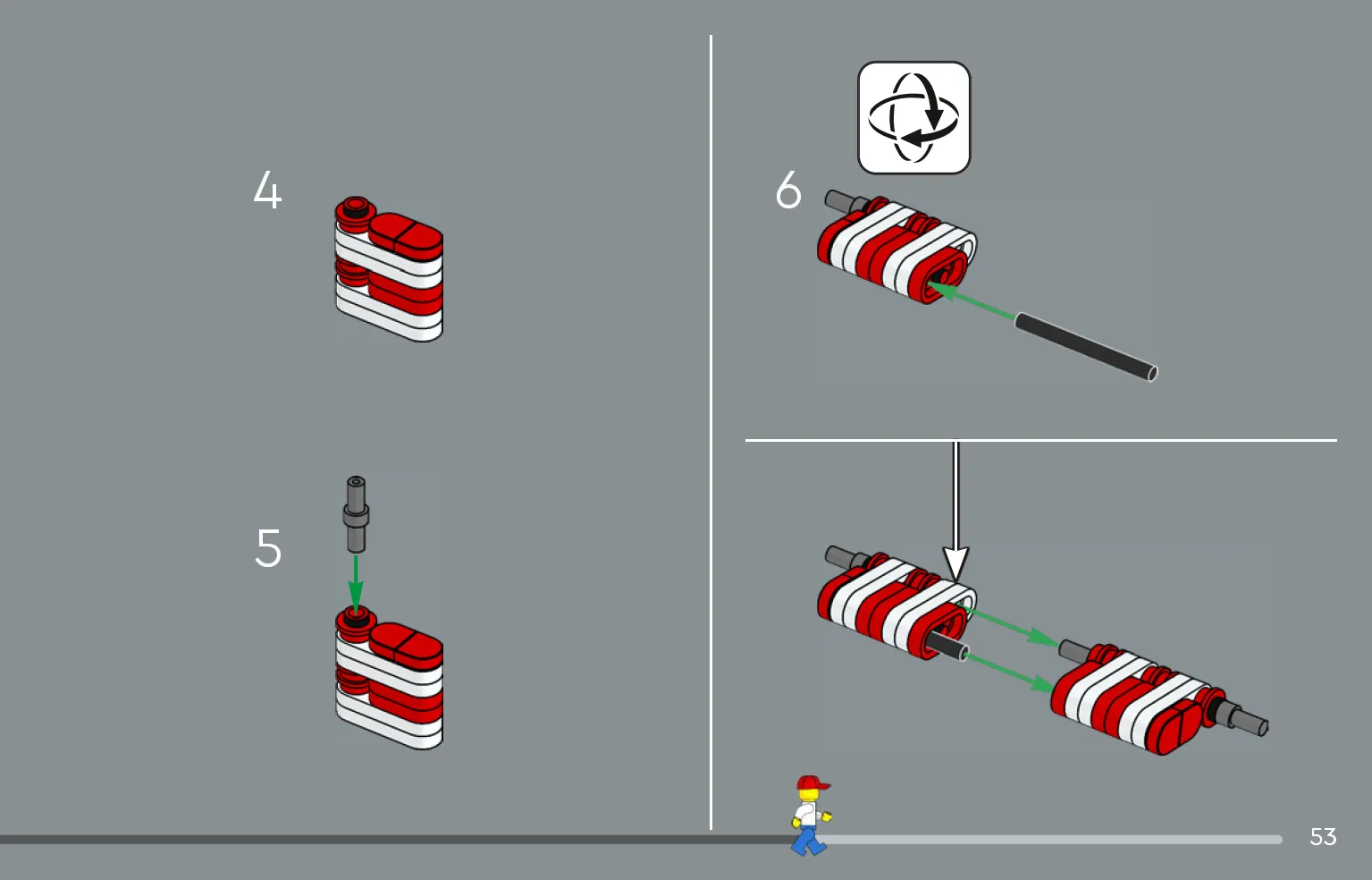 4

5

6

53