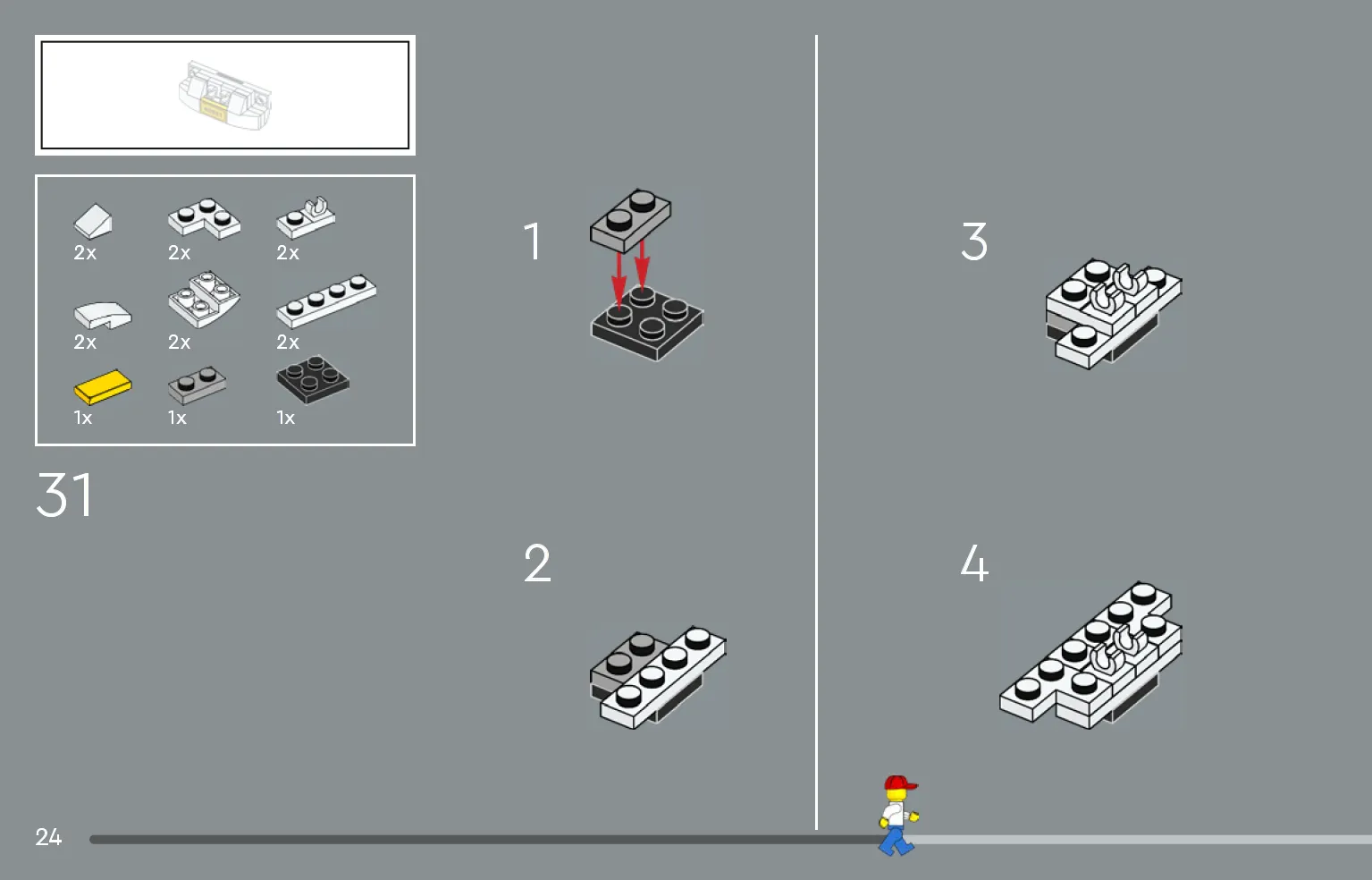 2x
2x
2x
2x
2x
2x
1x
1x
1x

31

1

2

3

4

24