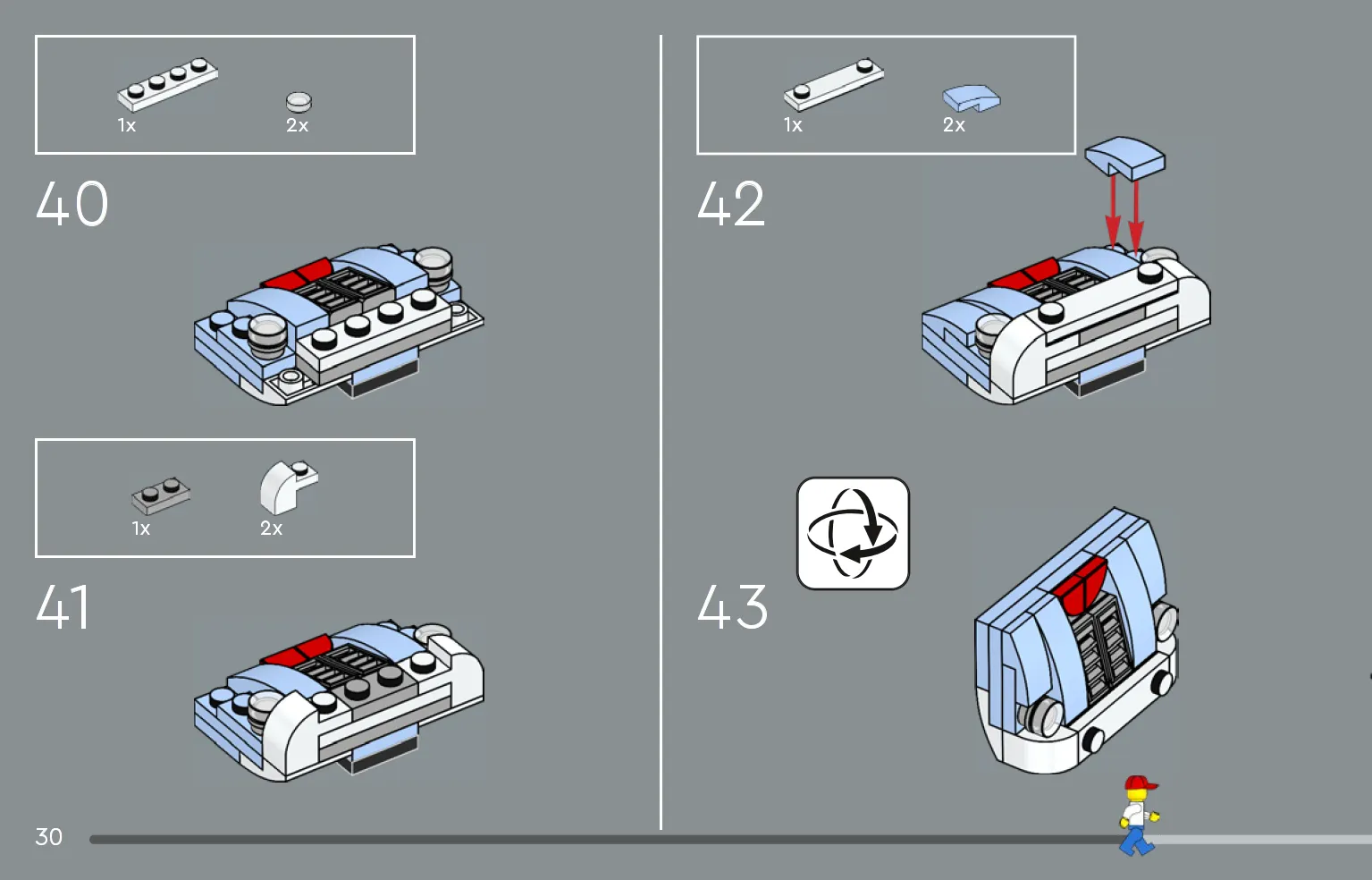 1x 2x

40

1x 2x

41

1x 2x

42

43

30