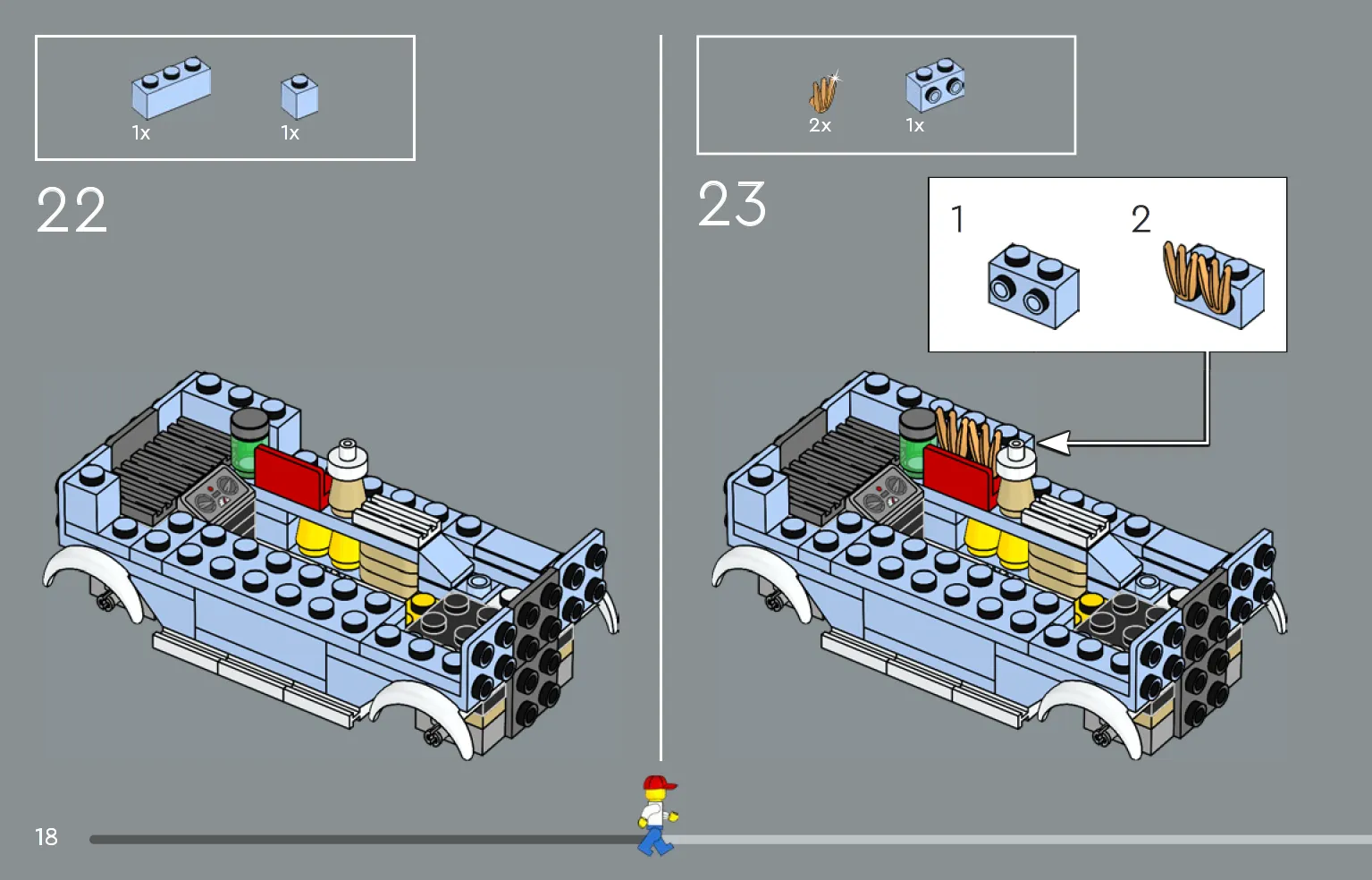 1x
1x

22

2x
1x

23

1
2

18