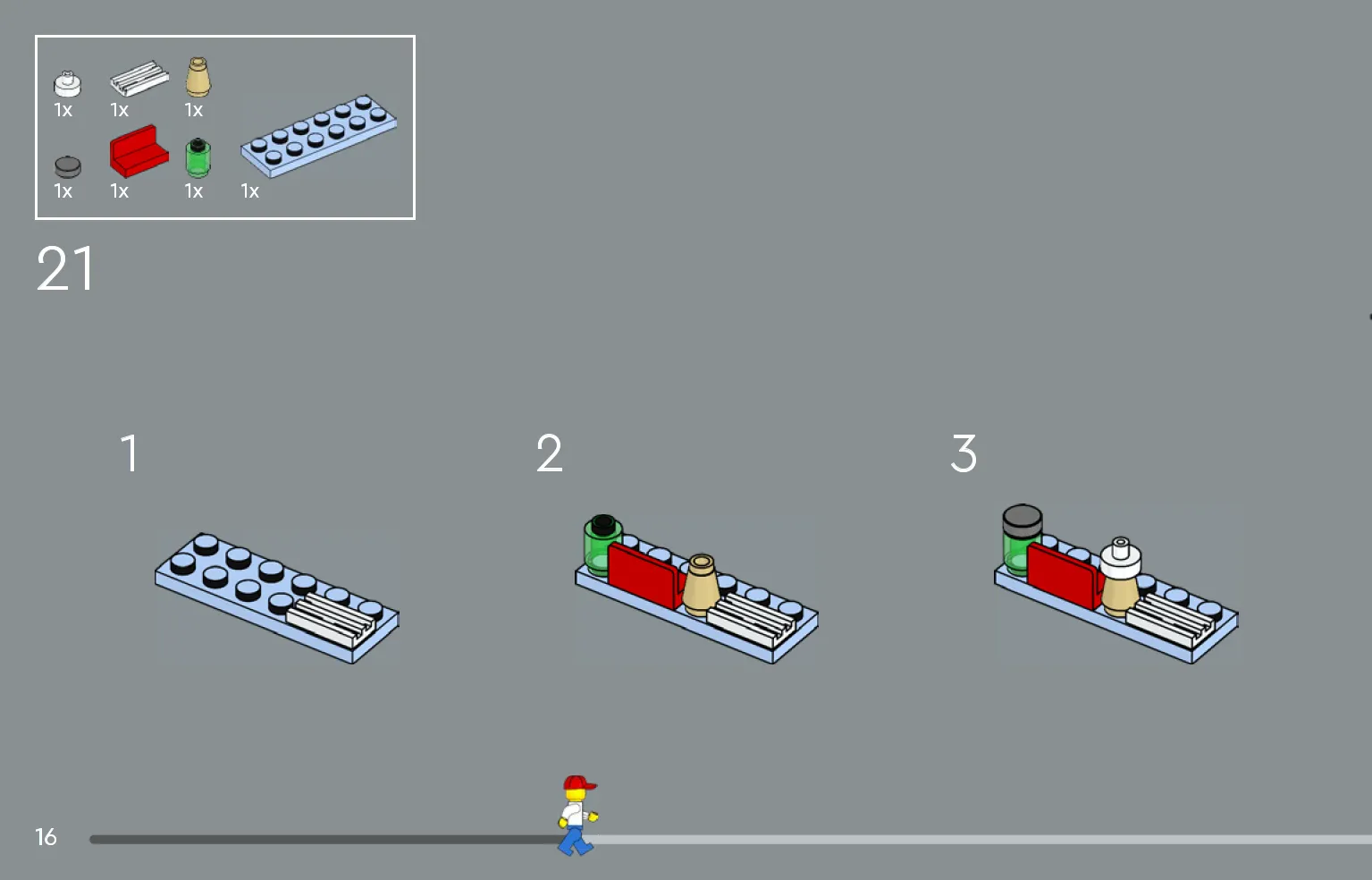 1x 1x 1x

1x 1x 1x 1x

21

1

2

3

16