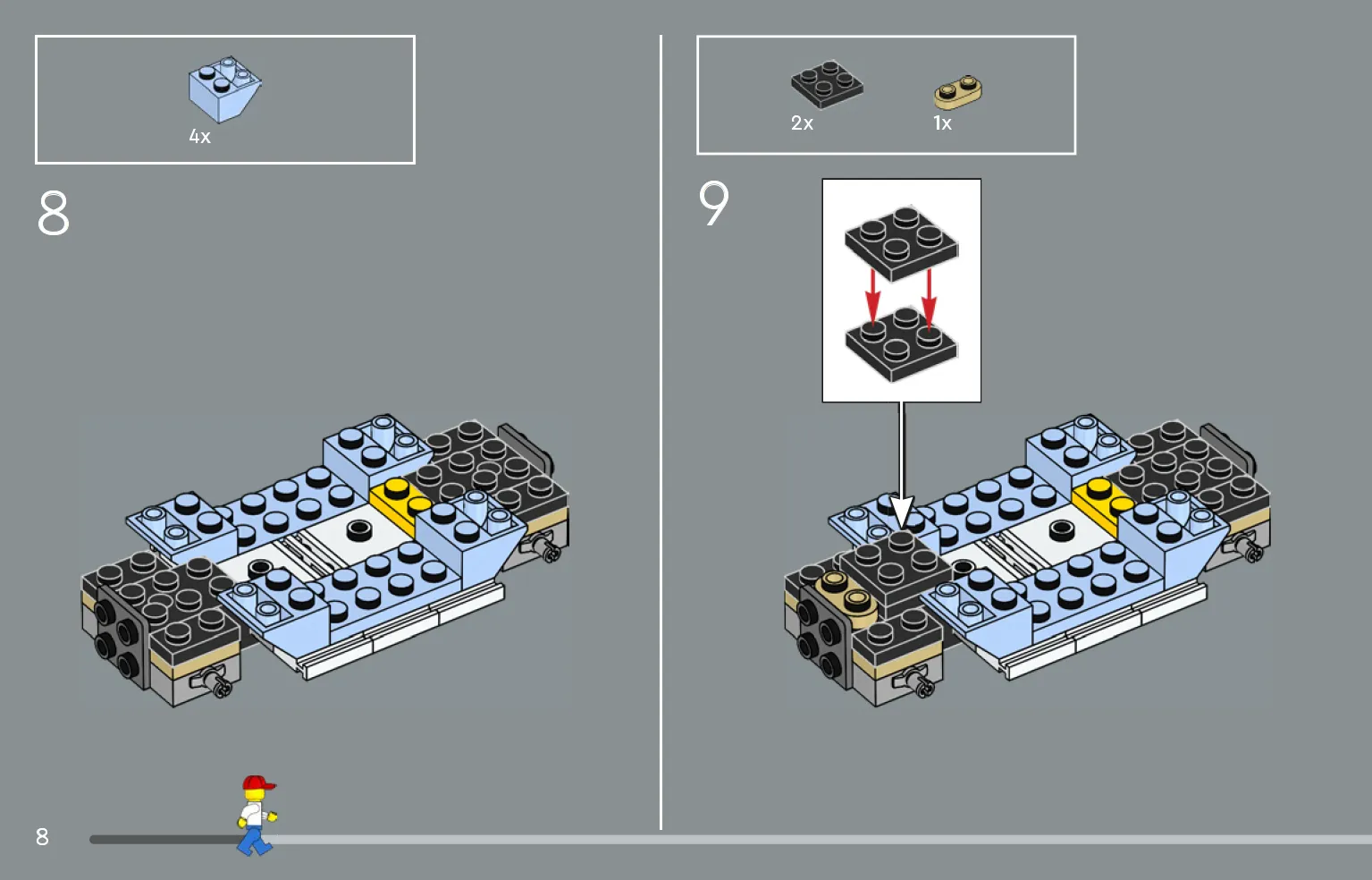 4x

8

2x

1x

9

8