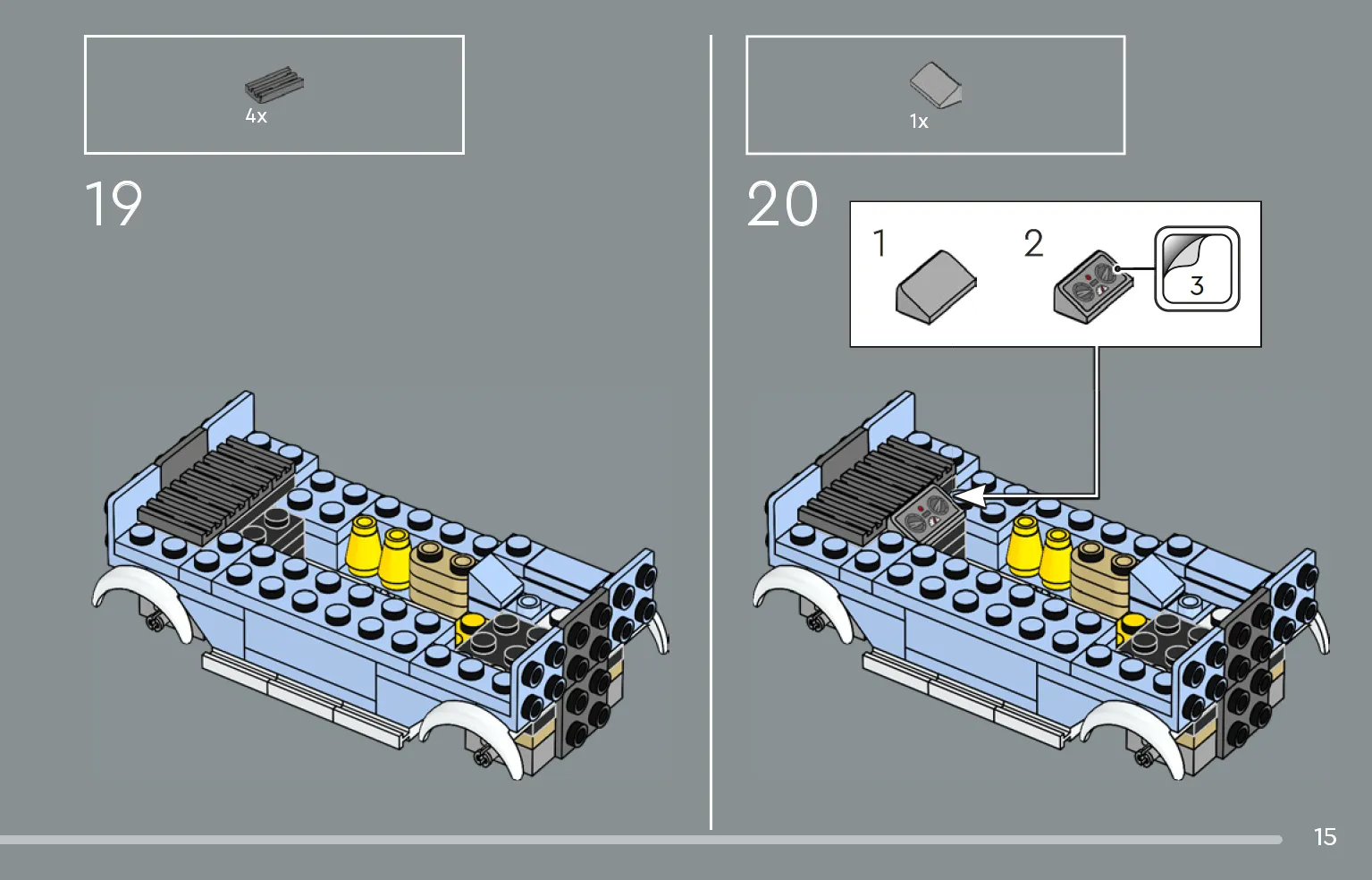 4x

19

1x

20

1

2

3

15