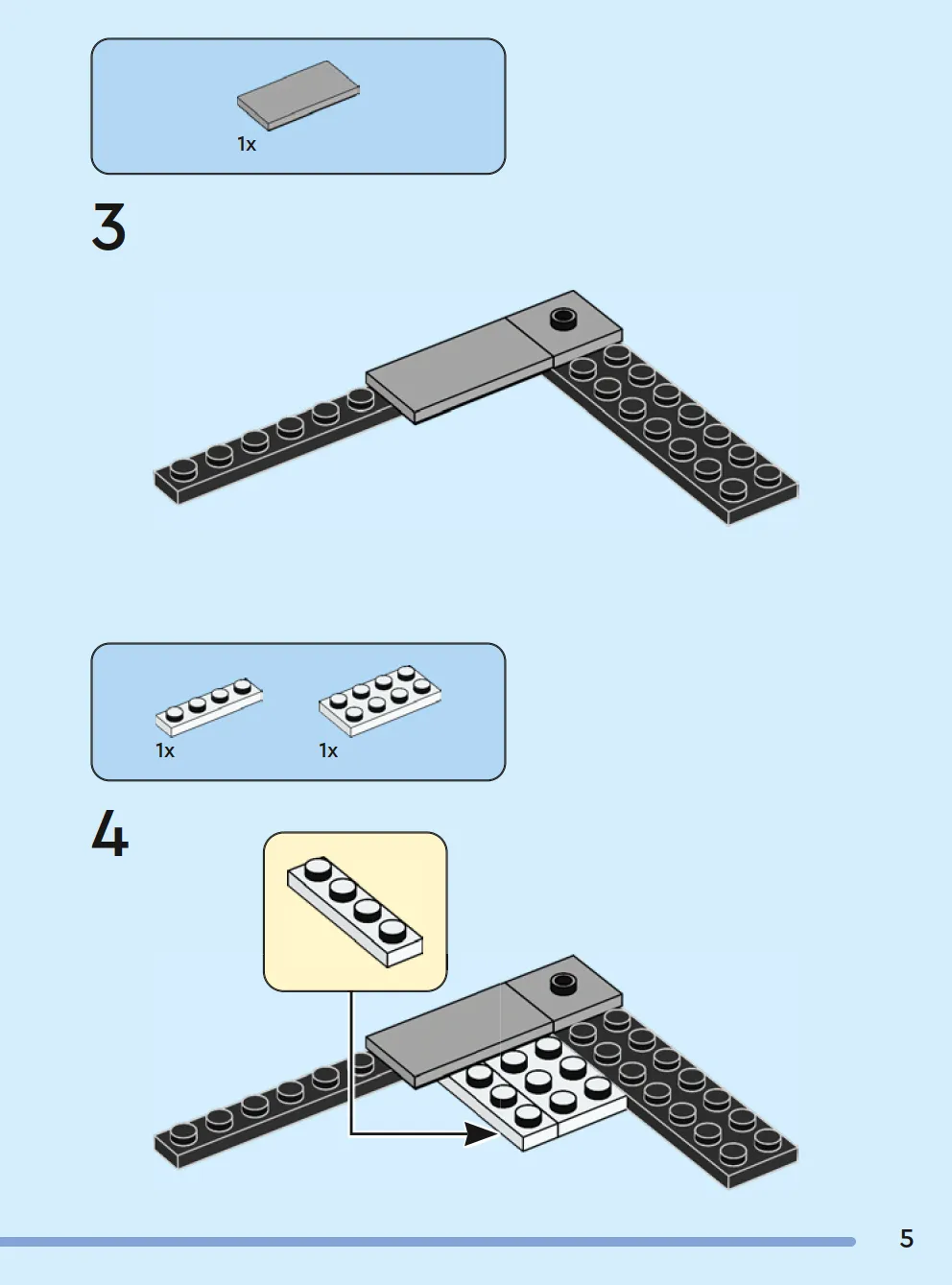 1x

3

1x

1x

4

5