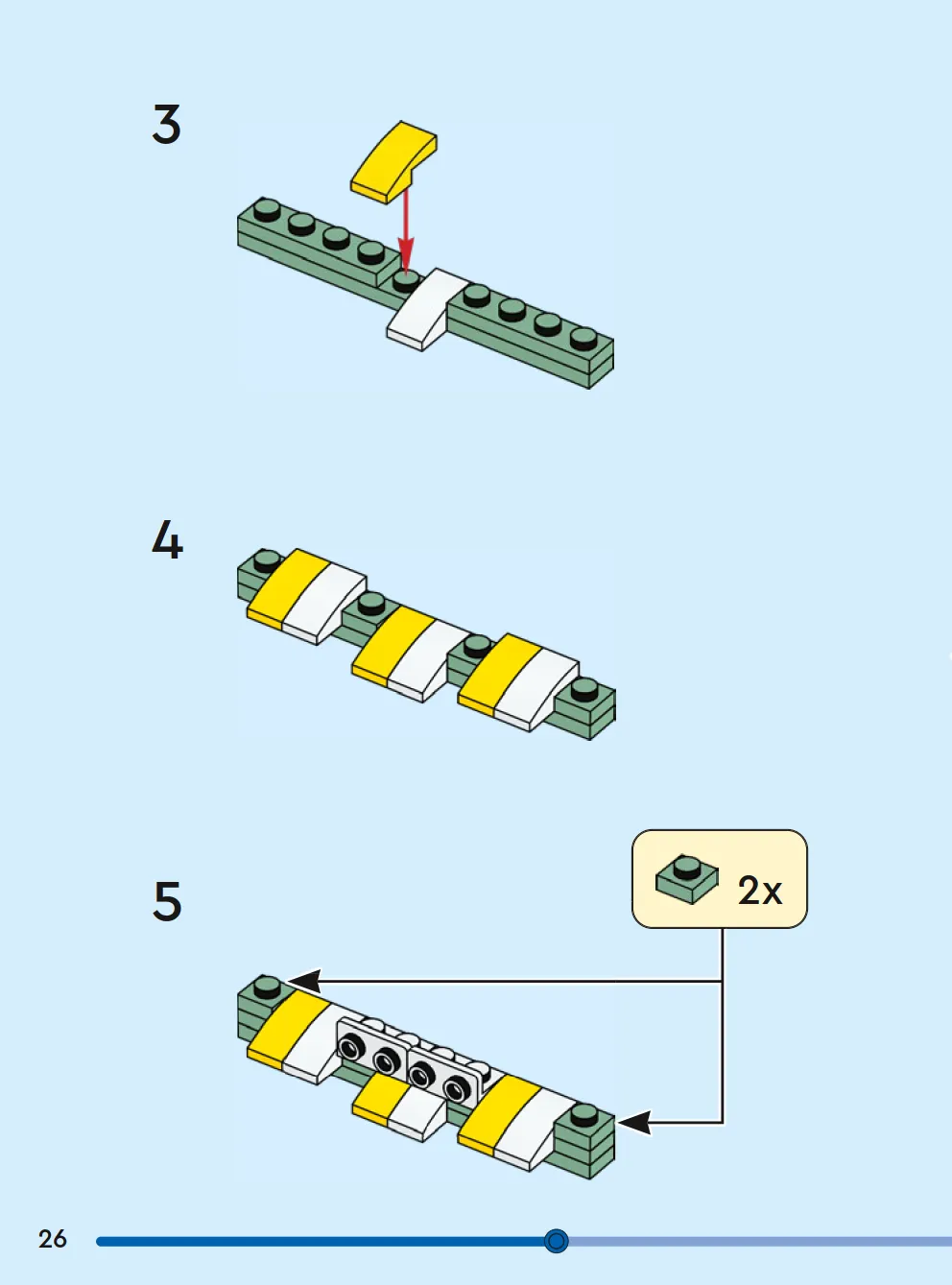 3

4

5

2x

26