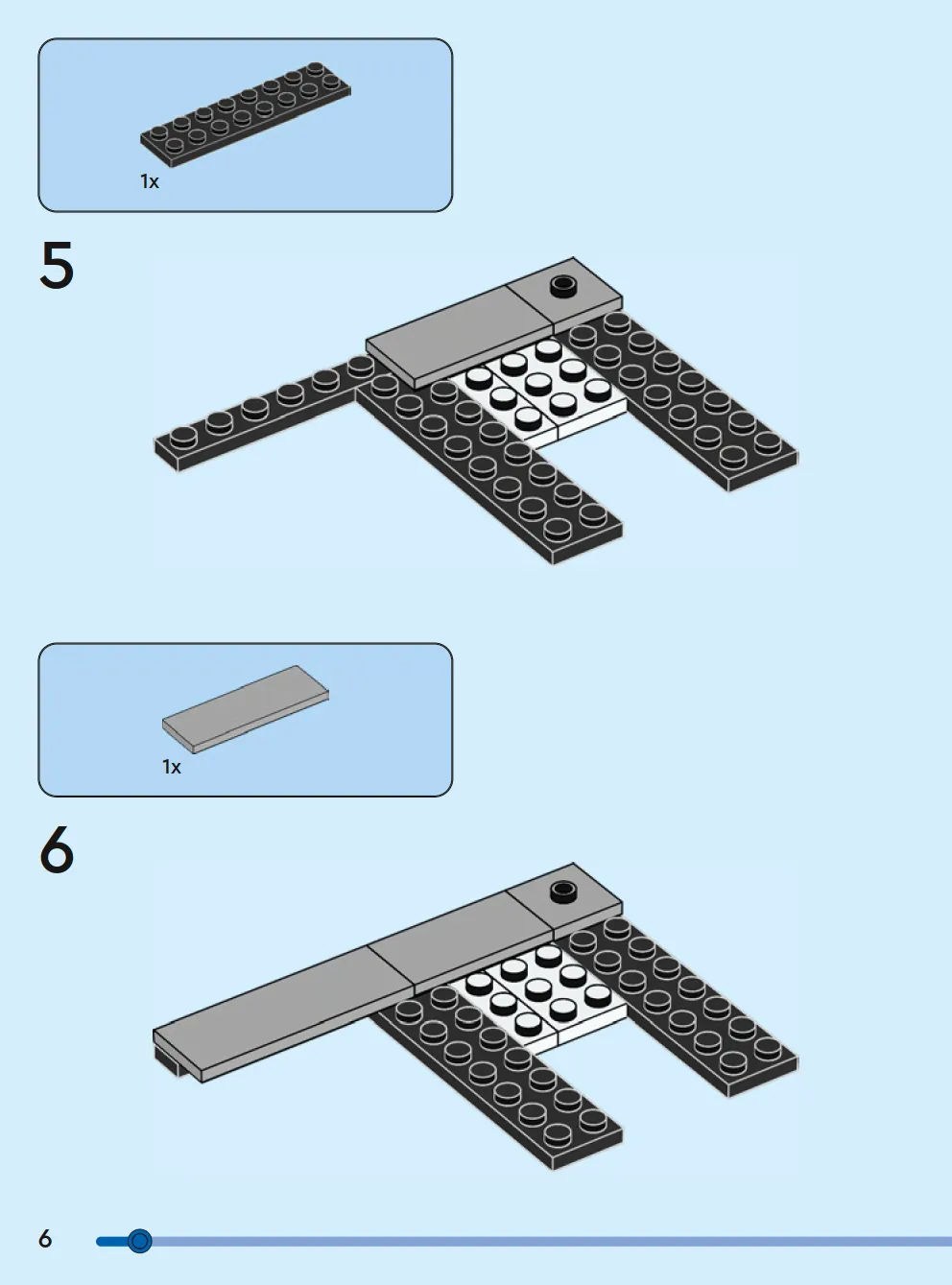 1x

5

1x

6

6