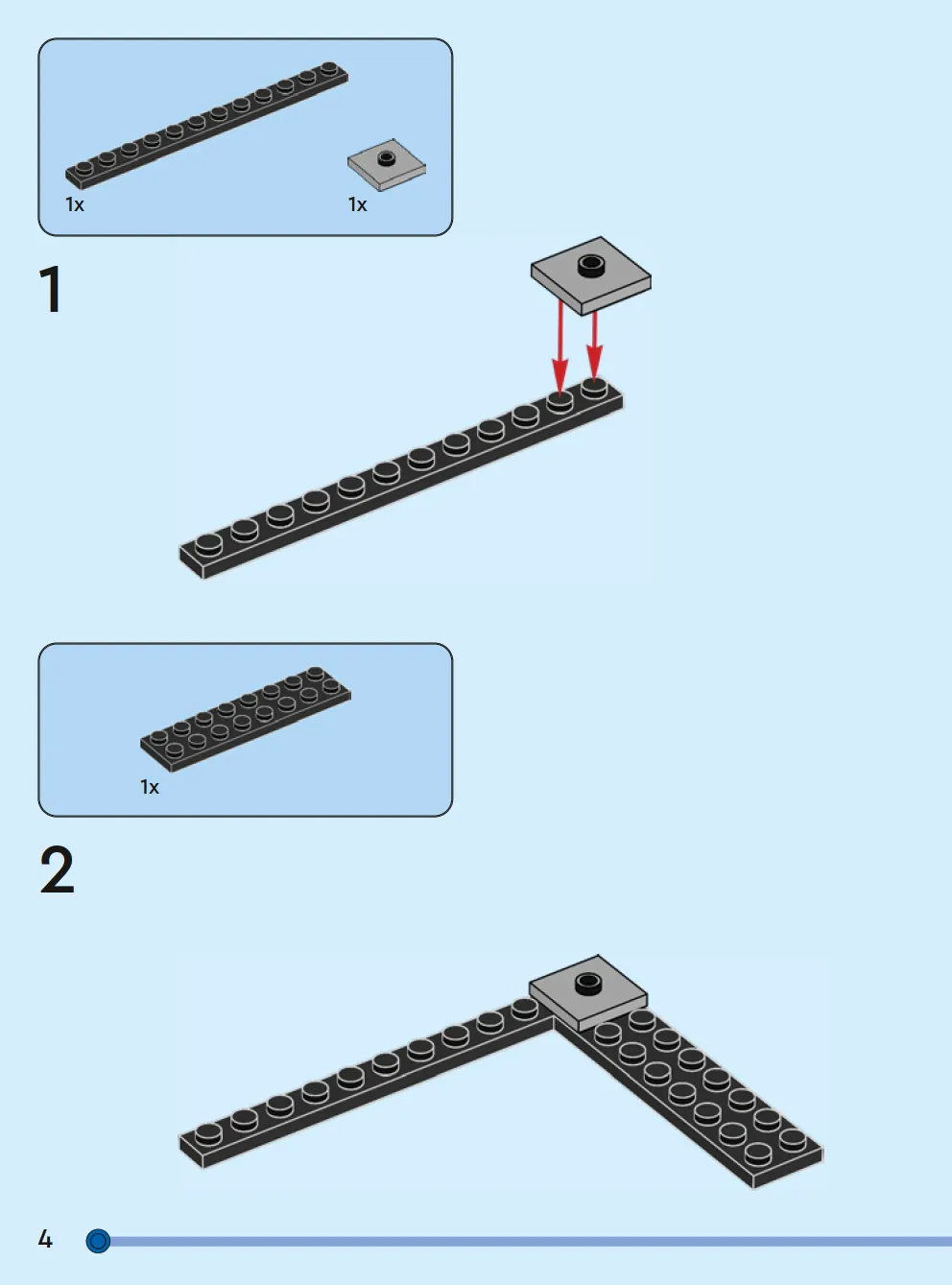 1x

1x

1

1x

2

4